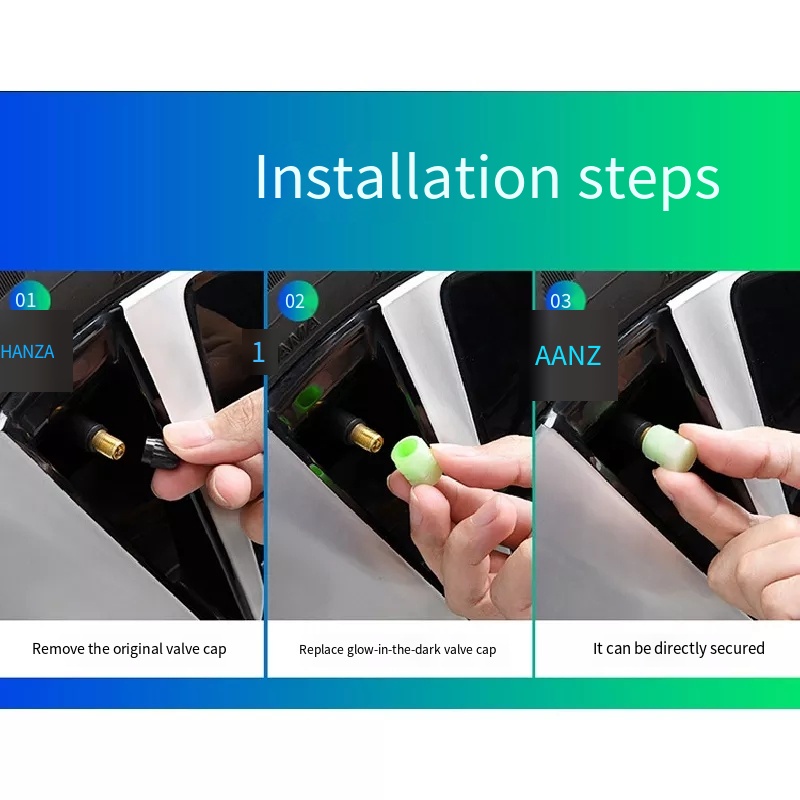 Installation steps

01

HANZA

1

Remove the original valve cap

02

Replace glow-in-the-dark valve cap

03

AANZ

It can be directly secured