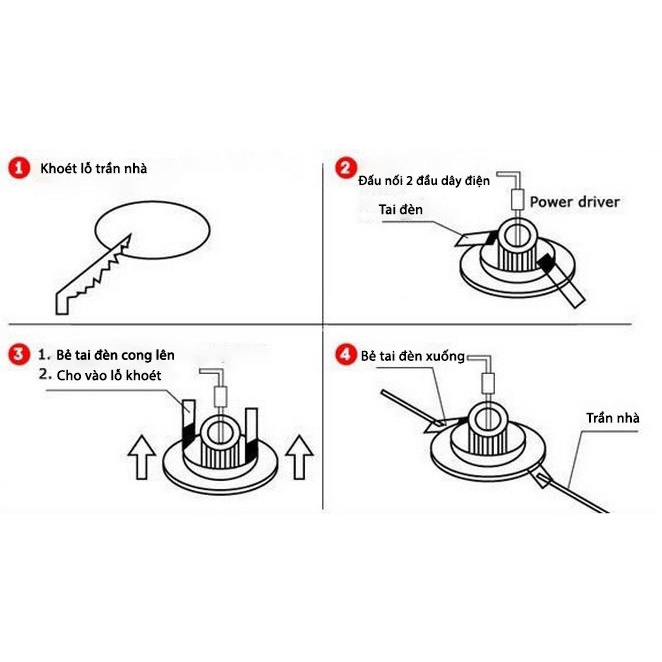 1 Khoét lỗ trần nhà

2 Đấu nối 2 đầu dây điện

Power driver

Tai đèn

3 1. Bẻ tai đèn cong lên
2. Cho vào lỗ khoét

4 Bẻ tai đèn xuống

Trần nhà