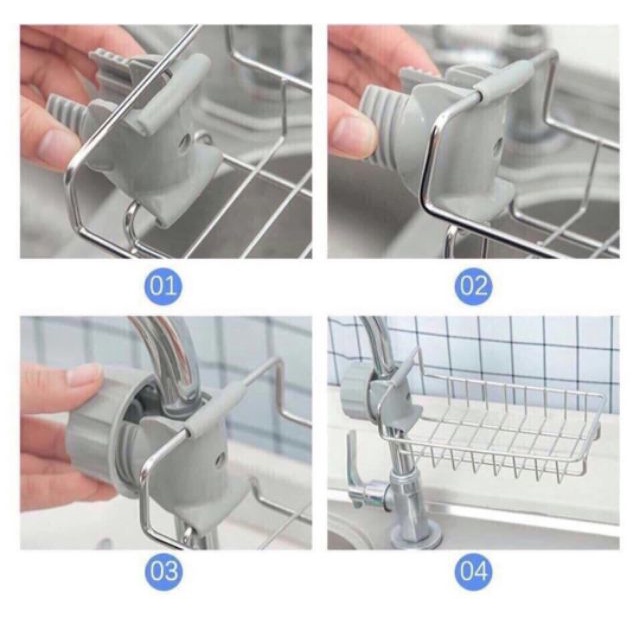 01

02

03

04