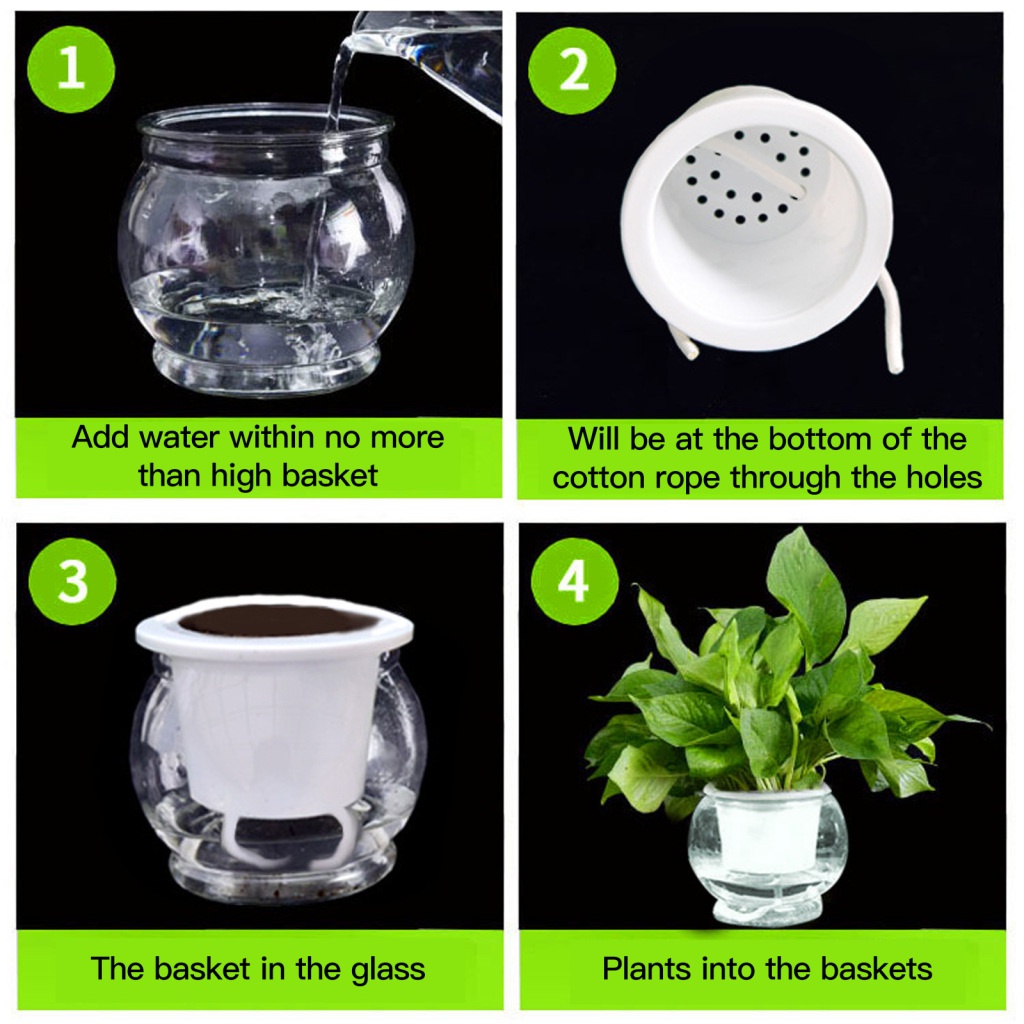 1

Add water within no more than high basket

2

Will be at the bottom of the cotton rope through the holes

3

The basket in the glass

4

Plants into the baskets