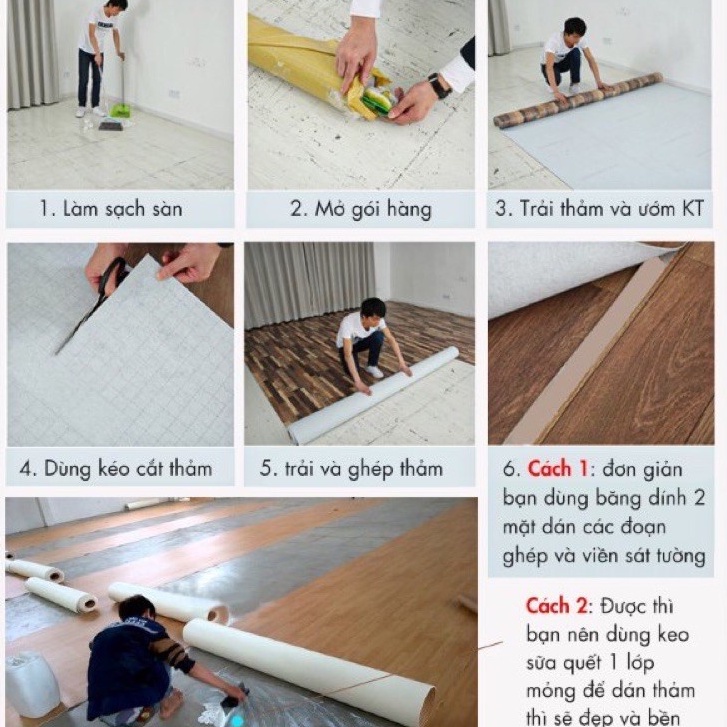 1. Làm sạch sàn

2. Mở gói hàng

3. Trải thảm và ướm KT

4. Dùng kéo cắt thảm

5. trải và ghép thảm

6. Cách 1: đơn giản bạn dùng băng dính 2 mặt dán các đoạn ghép và viền sát tường

Cách 2: Được thì bạn nên dùng keo sữa quết 1 lớp mỏng để dán thảm thì sẽ đẹp và bền