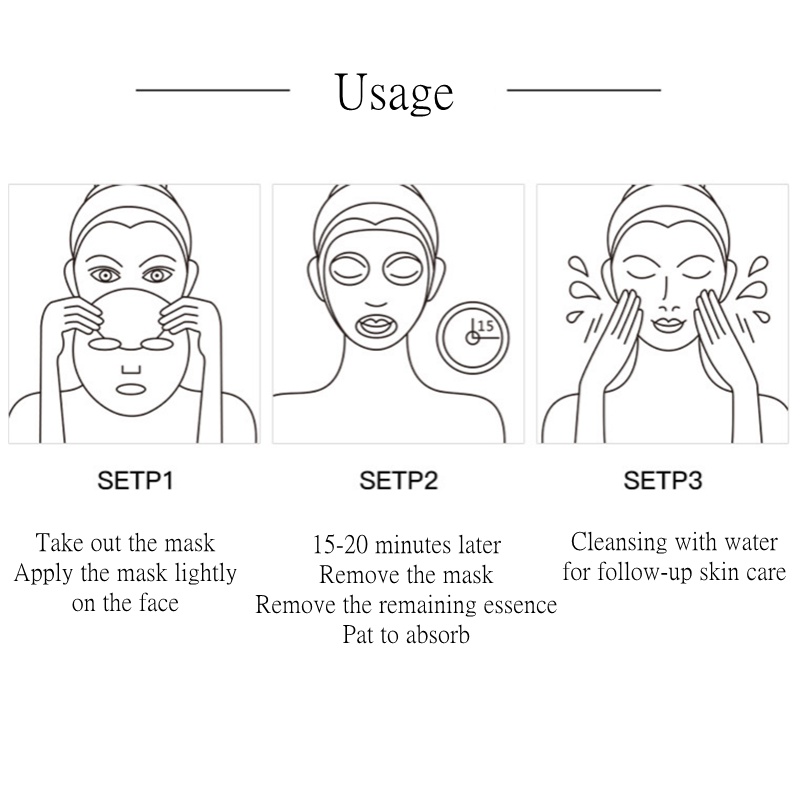 Usage

15

SETP1

Take out the mask
Apply the mask lightly
on the face

SETP2

15-20 minutes later
Remove the mask
Remove the remaining essence
Pat to absorb

SETP3

Cleansing with water
for follow-up skin care