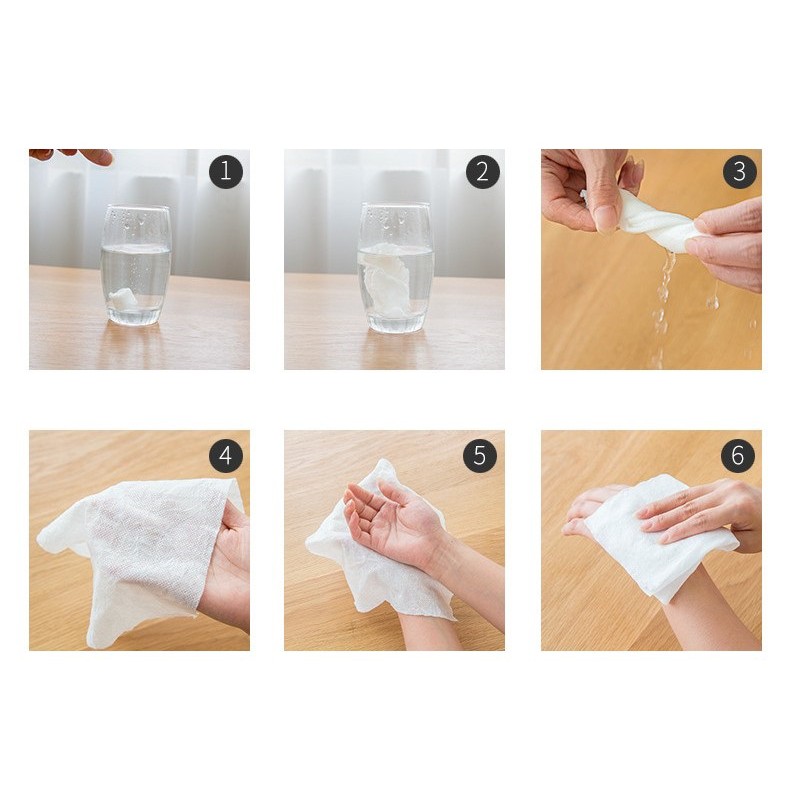 1

2

3

4

5

6