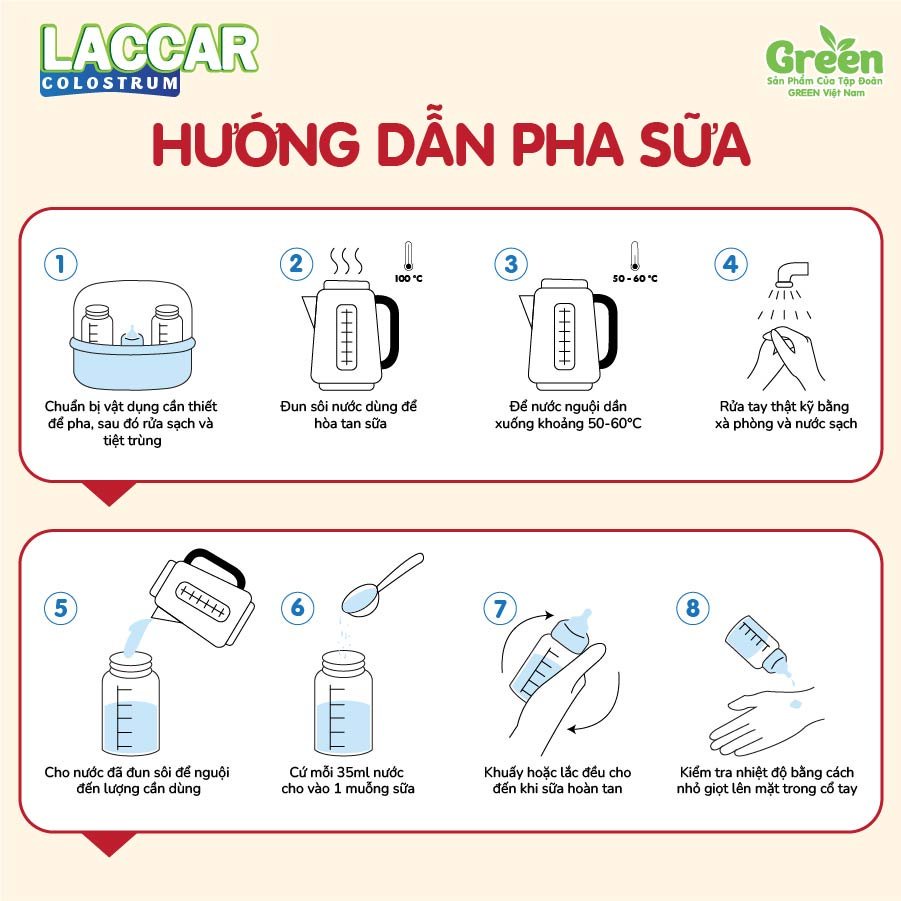 LACCAR
COLOSTRUM

Green
Sản Phẩm Của Tập Đoàn
GREEN Việt Nam

HƯỚNG DẪN PHA SỮA

1
Chuẩn bị vật dụng cần thiết để pha, sau đó rửa sạch và tiệt trùng

2
100 °C
Đun sôi nước dùng để hòa tan sữa

3
50 - 60 °C
Để nước nguội dần xuống khoảng 50-60°C

4
Rửa tay thật kỹ bằng xà phòng và nước sạch

5
Cho nước đã đun sôi để nguội đến lượng cần dùng

6
Cứ mỗi 35ml nước cho vào 1 muỗng sữa

7
Khuấy hoặc lắc đều cho đến khi sữa hoàn tan

8
Kiểm tra nhiệt độ bằng cách nhỏ giọt lên mặt trong cổ tay