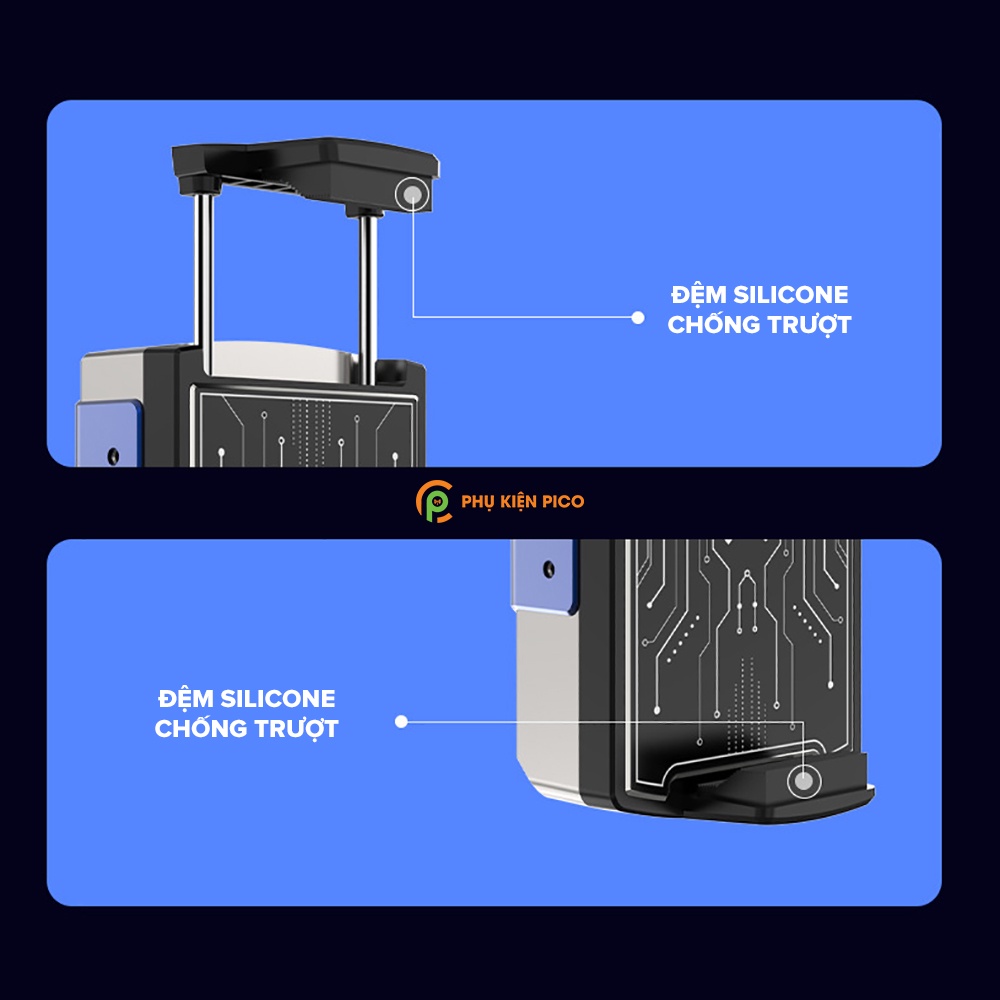 ĐỆM SILICONE
CHỐNG TRƯỢT

PHỤ KIỆN PICO

ĐỆM SILICONE
CHỐNG TRƯỢT