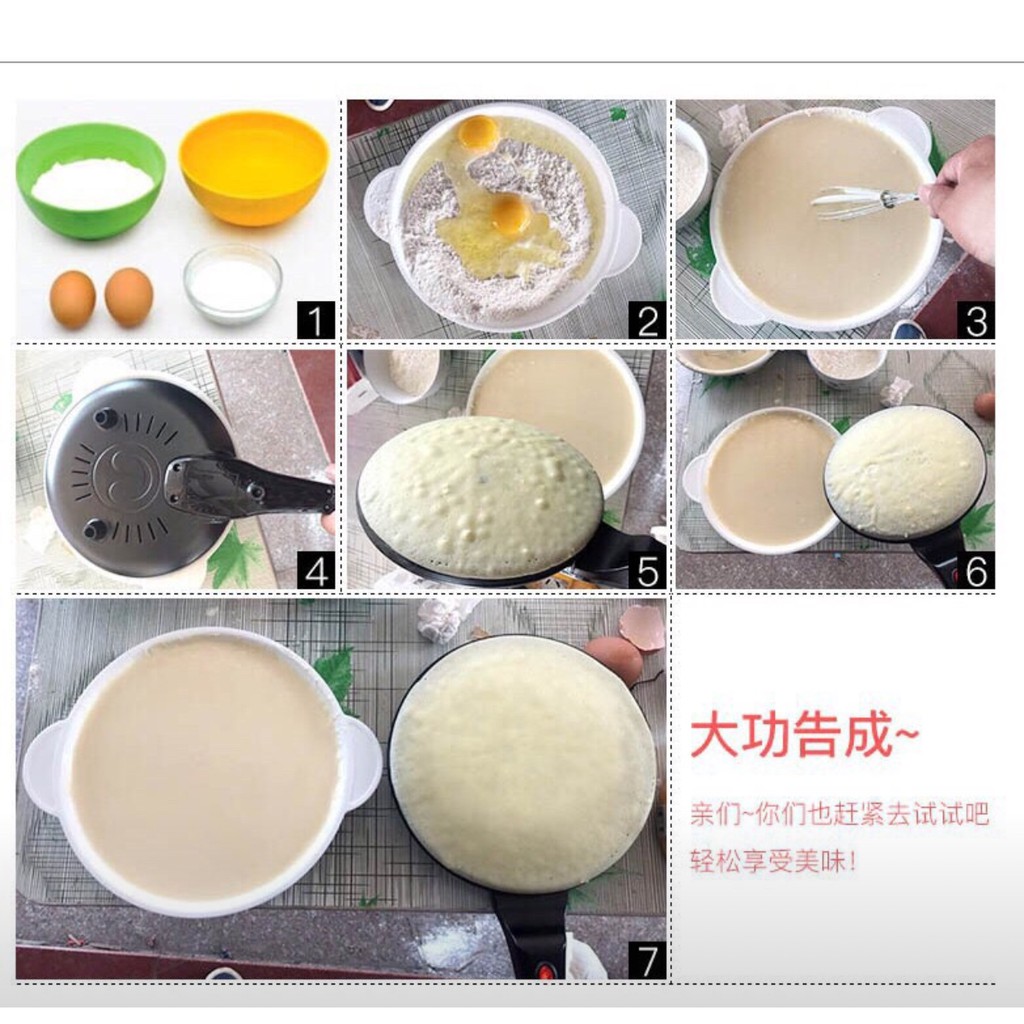 1

2

3

4

5

6

7

大功告成~

亲们~你们也赶紧去试试吧

轻松享受美味!