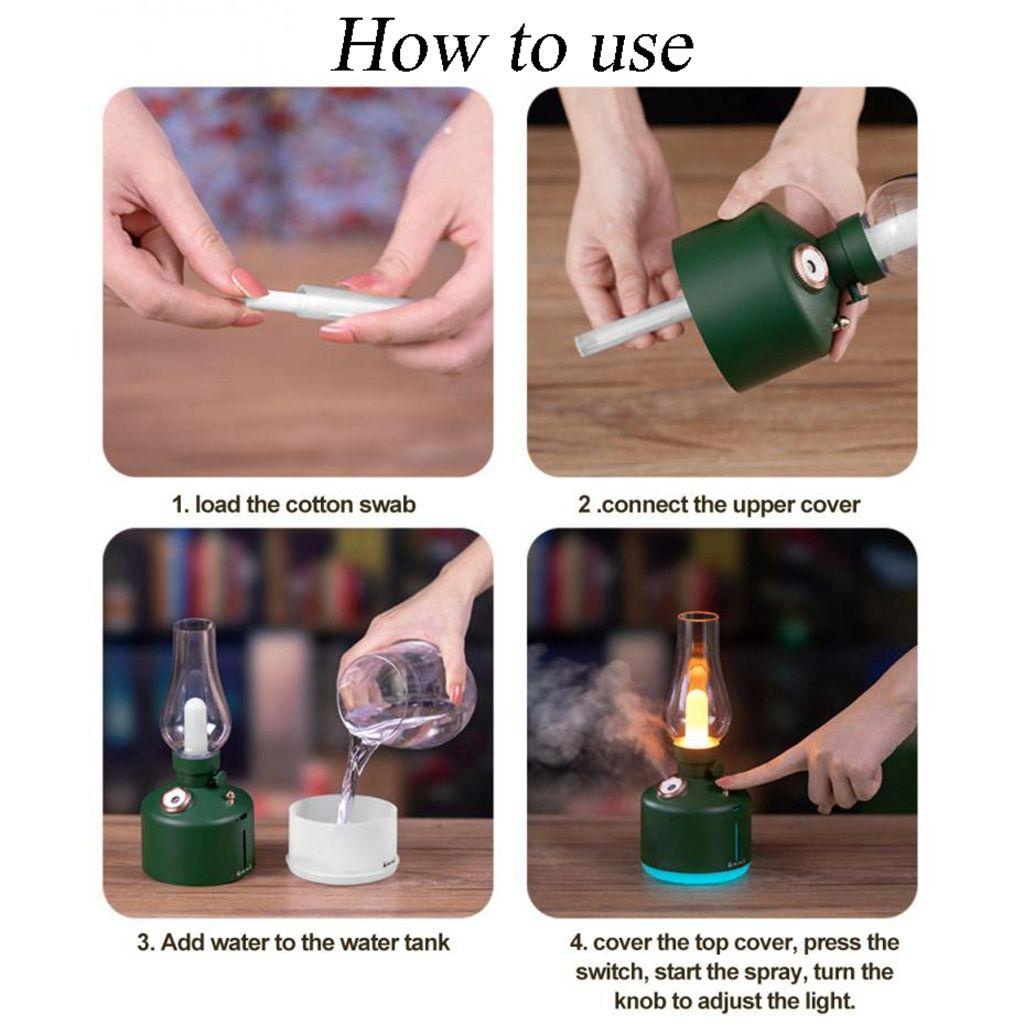 How to use

1. load the cotton swab

2 .connect the upper cover

3. Add water to the water tank

4. cover the top cover, press the switch, start the spray, turn the knob to adjust the light.