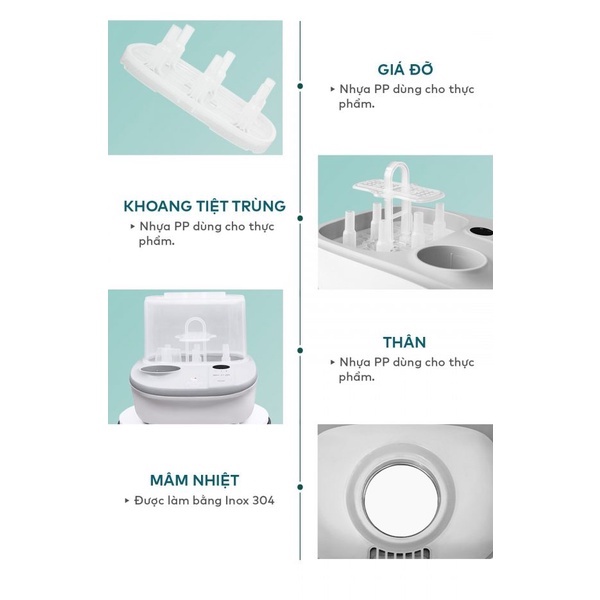 GIÁ ĐỠ
▸ Nhựa PP dùng cho thực phẩm.

KHOANG TIỆT TRÙNG
▸ Nhựa PP dùng cho thực phẩm.

THÂN
▸ Nhựa PP dùng cho thực phẩm.

MÂM NHIỆT
▸ Được làm bằng Inox 304