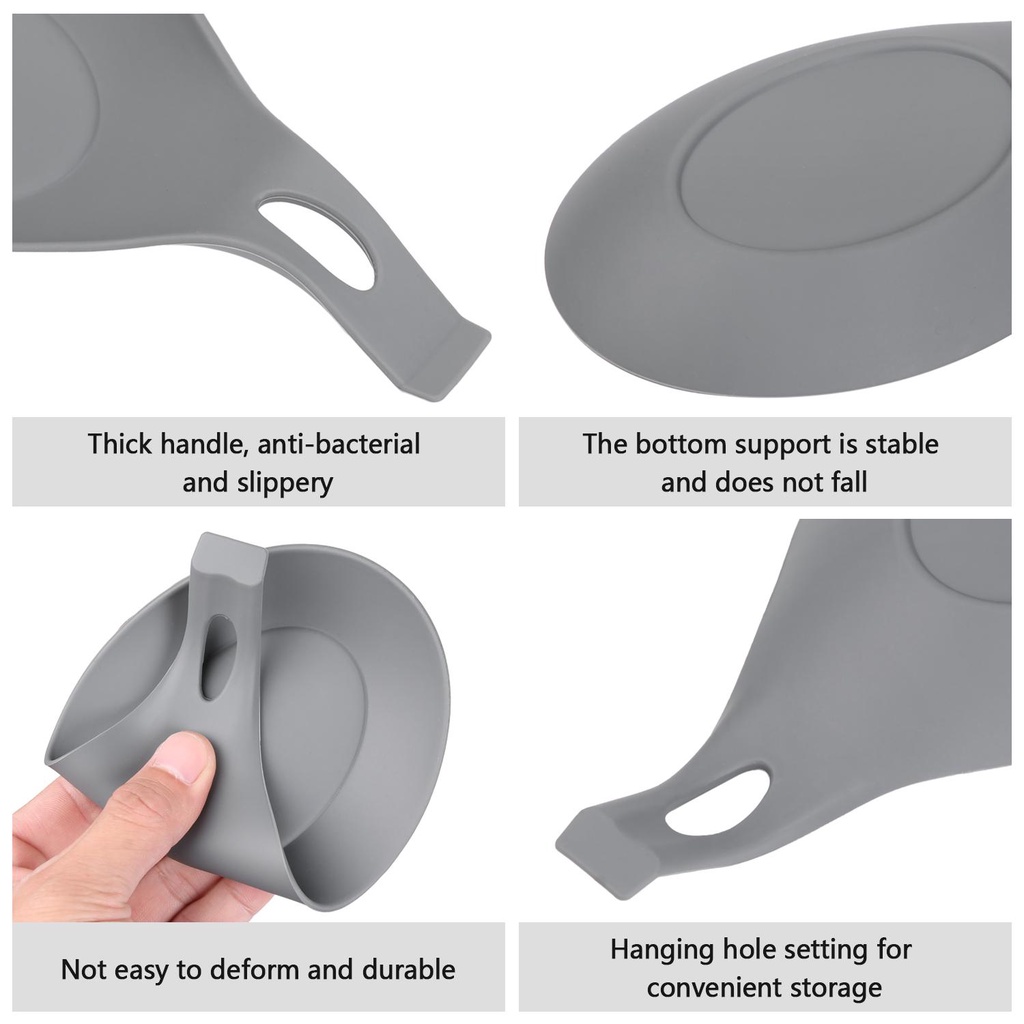 Thick handle, anti-bacterial and slippery

The bottom support is stable and does not fall

Not easy to deform and durable

Hanging hole setting for convenient storage