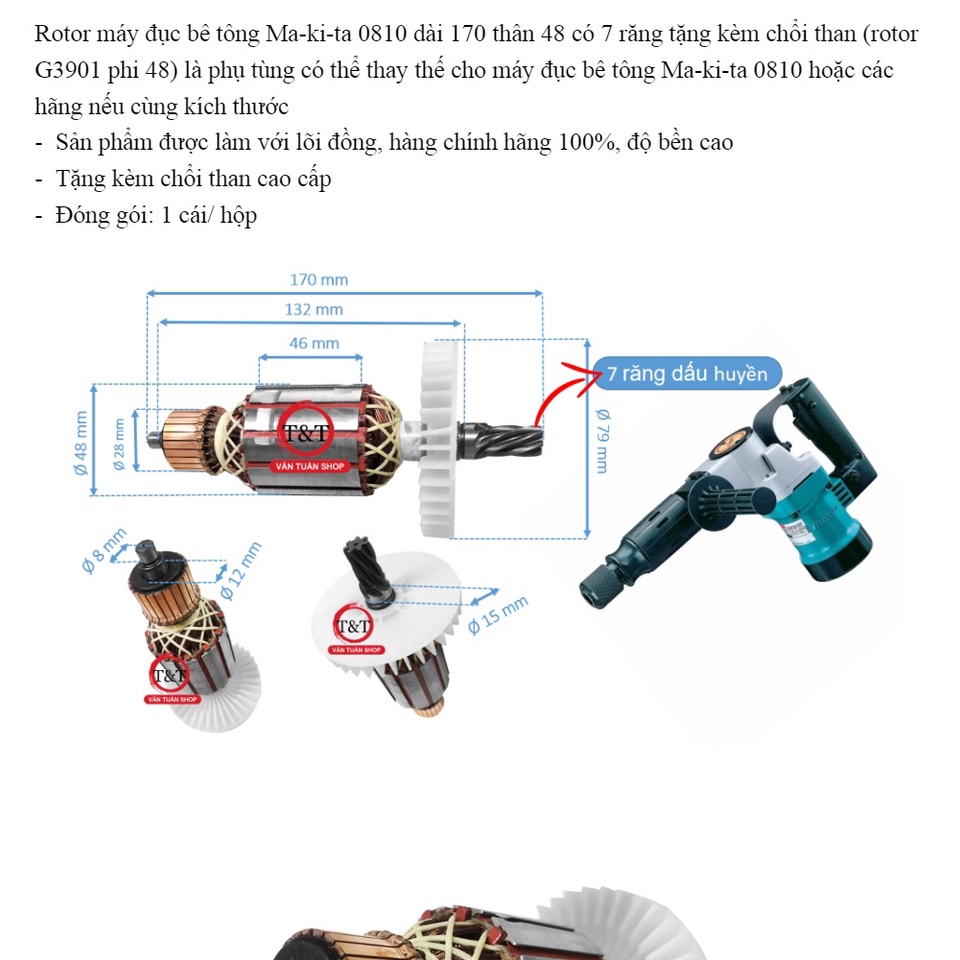 Rotor máy đục bê tông Ma-ki-ta 0810 dài 170 thân 48 có 7 răng tặng kèm chổi than (rotor G3901 phi 48) là phụ tùng có thể thay thế cho máy đục bê tông Ma-ki-ta 0810 hoặc các hãng nếu cùng kích thước

- Sản phẩm được làm với lõi đồng, hàng chính hãng 100%, độ bền cao
- Tặng kèm chổi than cao cấp
- Đóng gói: 1 cái/ hộp

170 mm
132 mm
46 mm
7 răng dấu huyền
Ø 48 mm
Ø 28 mm
Ø 79 mm
T&T
VĂN TUẤN SHOP
Ø 8 mm
Ø 12 mm
Ø 15 mm
T&T
VĂN TUẤN SHOP
T&T
VĂN TUẤN SHOP