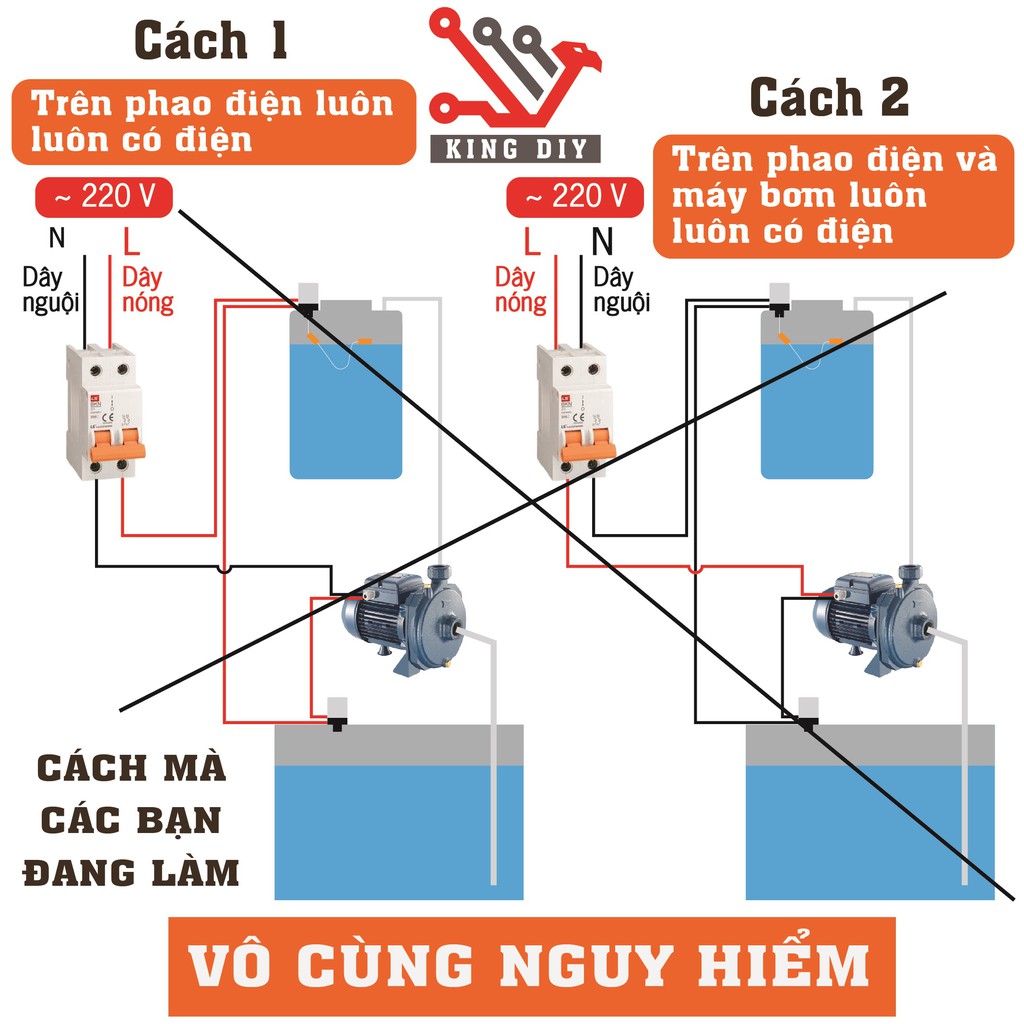 Cách 1

Trên phao điện luôn luôn có điện

KING DIY

Cách 2

Trên phao điện và máy bơm luôn luôn có điện

~ 220 V

N

L

Dây nguội

Dây nóng

~ 220 V

L

N

Dây nóng

Dây nguội

CÁCH MÀ CÁC BẠN ĐANG LÀM

VÔ CÙNG NGUY HIỂM