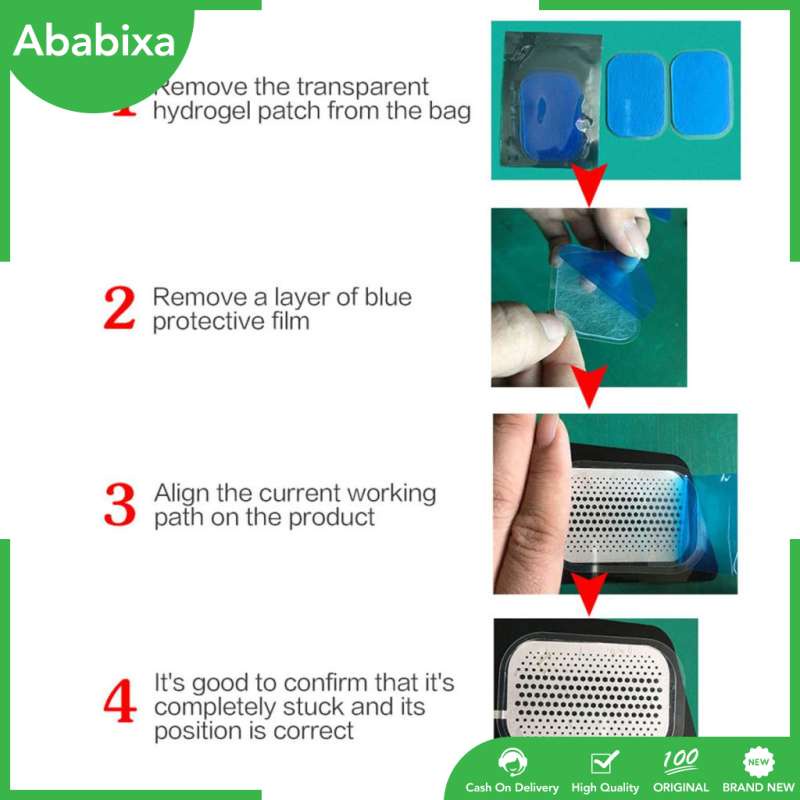 Ababixa

1 Remove the transparent hydrogel patch from the bag

2 Remove a layer of blue protective film

3 Align the current working path on the product

4 It's good to confirm that it's completely stuck and its position is correct

Cash On Delivery High Quality 100 ORIGINAL NEW BRAND NEW