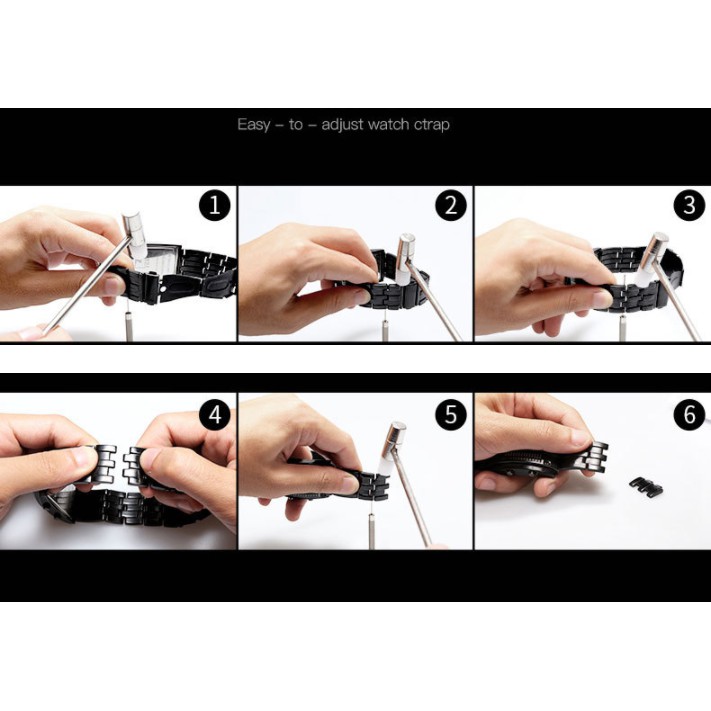 Easy – to – adjust watch ctrap

1

2

3

4

5

6