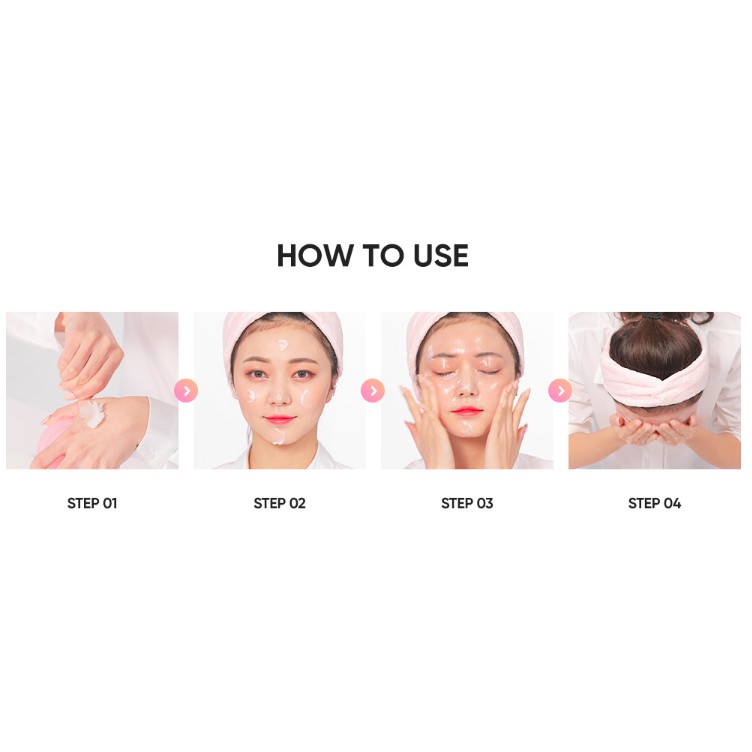 HOW TO USE

STEP 01

STEP 02

STEP 03

STEP 04