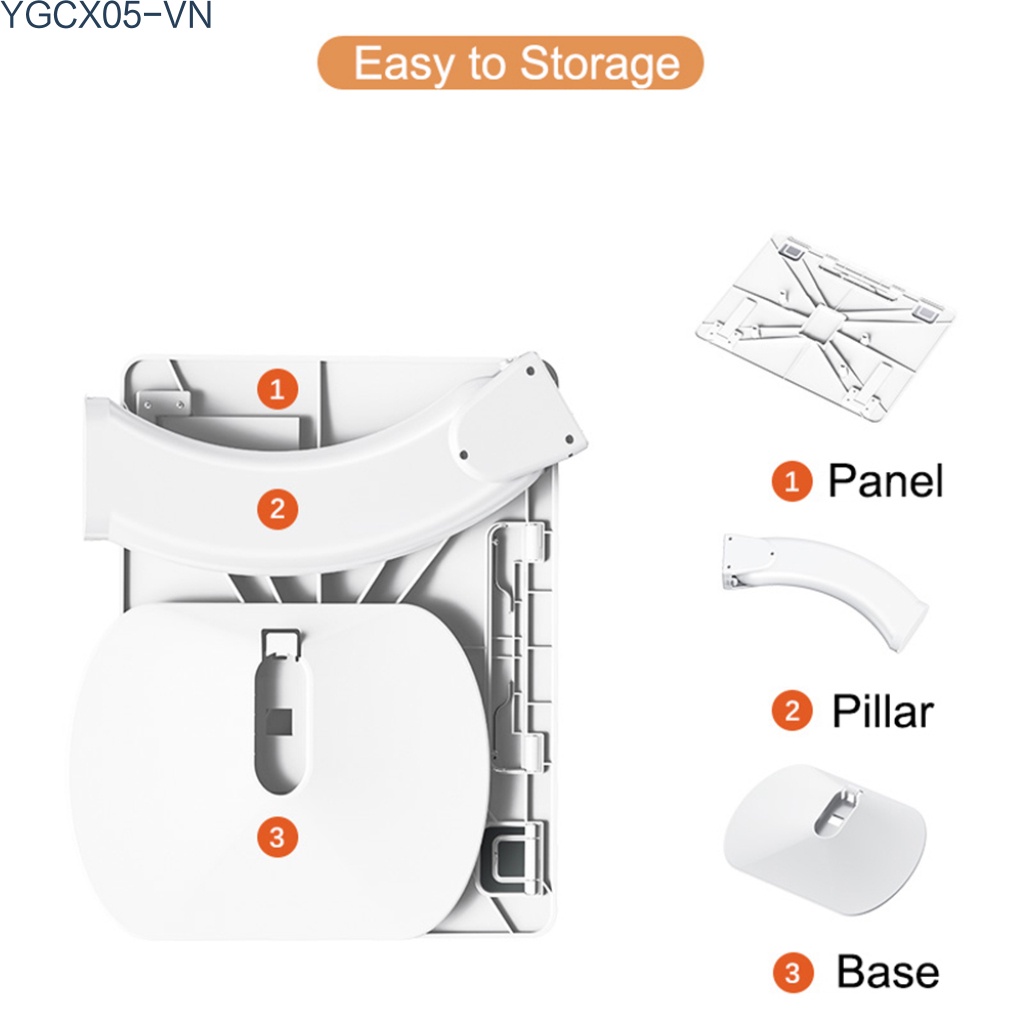 YGCX05-VN

Easy to Storage

1

2

3

1 Panel

2 Pillar

3 Base