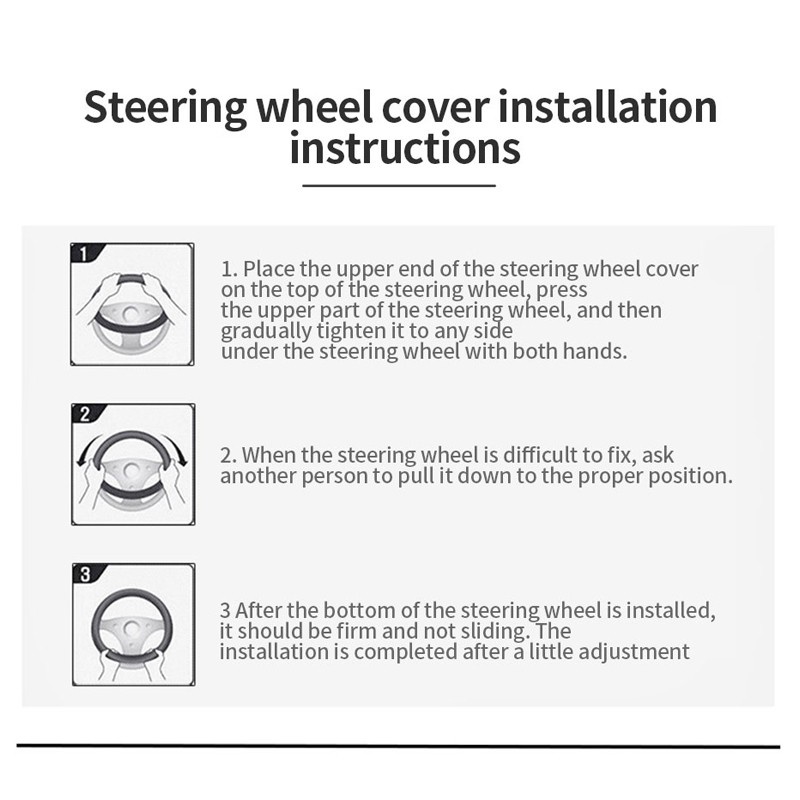 Steering wheel cover installation instructions

1

1. Place the upper end of the steering wheel cover on the top of the steering wheel, press the upper part of the steering wheel, and then gradually tighten it to any side under the steering wheel with both hands.

2

2. When the steering wheel is difficult to fix, ask another person to pull it down to the proper position.

3

3 After the bottom of the steering wheel is installed, it should be firm and not sliding. The installation is completed after a little adjustment