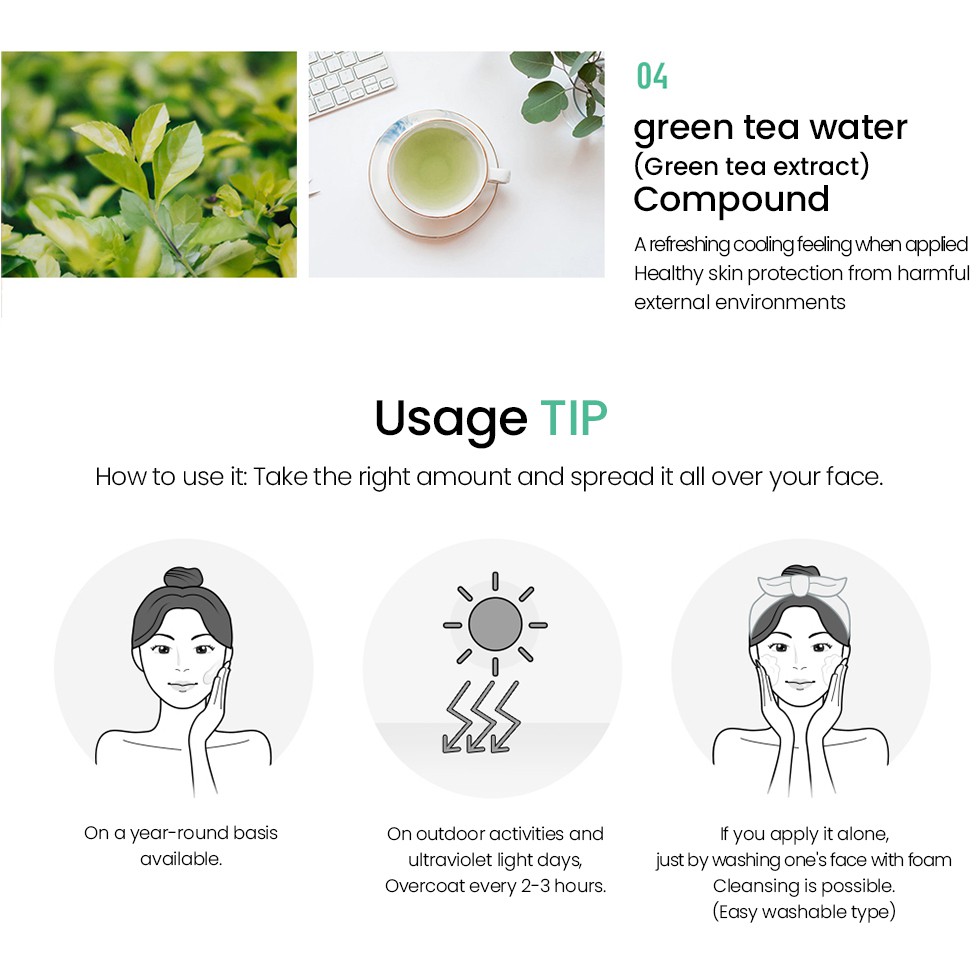 04
green tea water
(Green tea extract)
Compound

A refreshing cooling feeling when applied
Healthy skin protection from harmful external environments

Usage TIP

How to use it: Take the right amount and spread it all over your face.

On a year-round basis available.

On outdoor activities and ultraviolet light days, Overcoat every 2-3 hours.

If you apply it alone, just by washing one's face with foam Cleansing is possible. (Easy washable type)