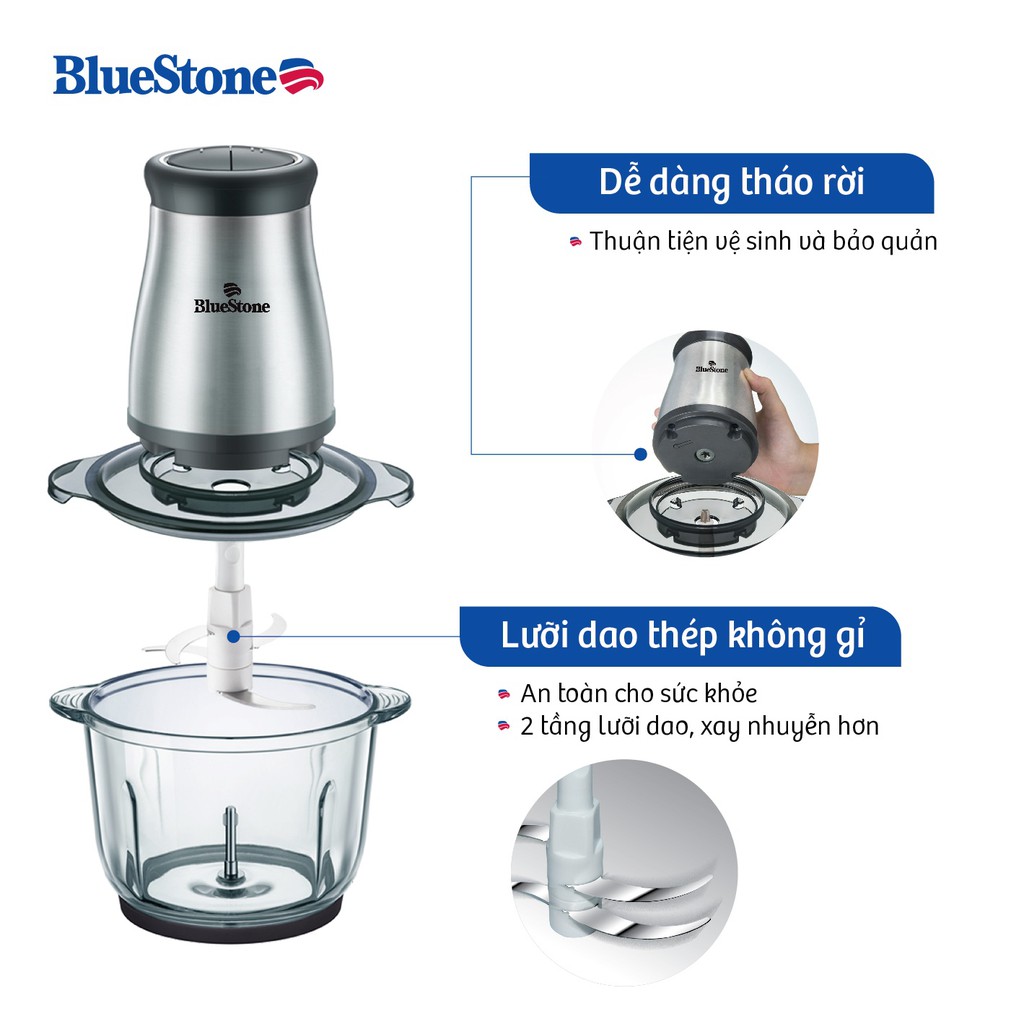 BlueStone

BlueStone

Dễ dàng tháo rời

Thuận tiện vệ sinh và bảo quản

BlueStone

Lưỡi dao thép không gỉ

An toàn cho sức khỏe

2 tầng lưỡi dao, xay nhuyễn hơn