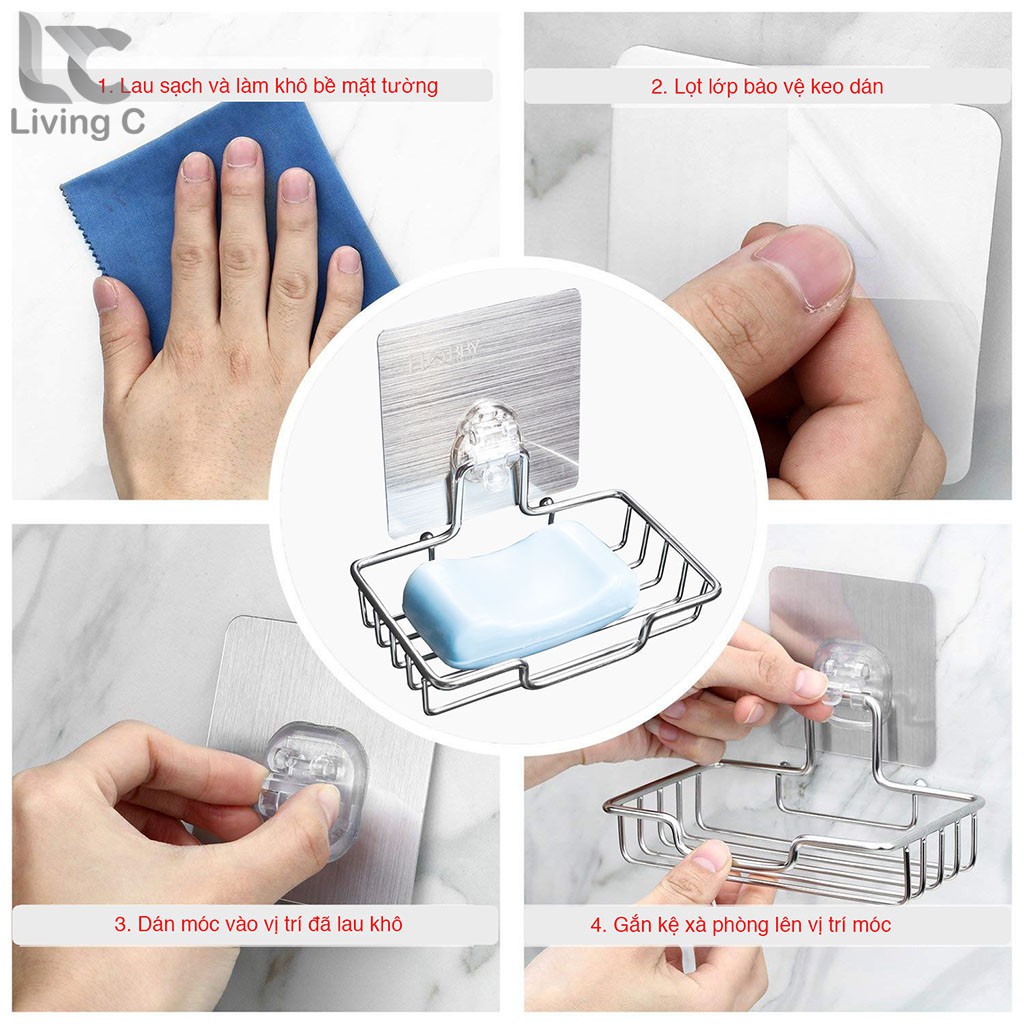 Living C

1. Lau sạch và làm khô bề mặt tường

2. Lọt lớp bảo vệ keo dán

3. Dán móc vào vị trí đã lau khô

4. Gắn kệ xà phòng lên vị trí móc