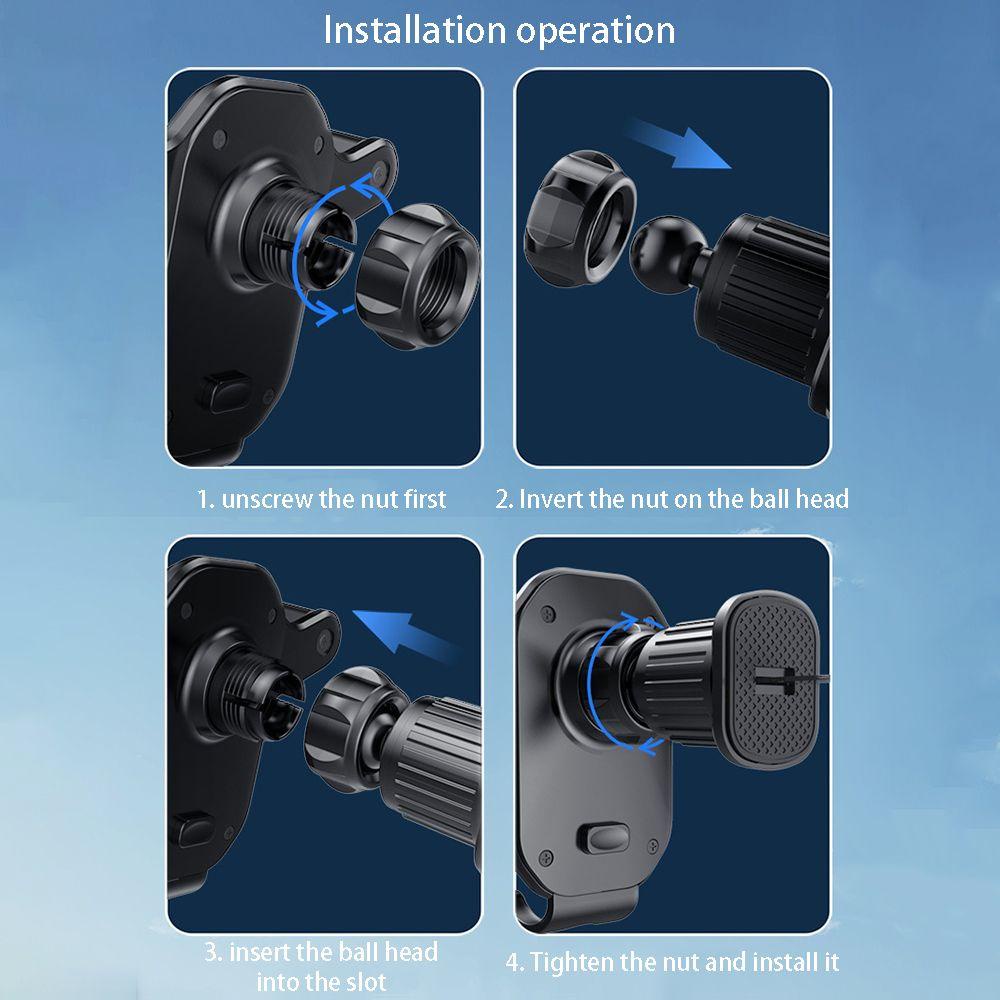 Installation operation

1. unscrew the nut first

2. Invert the nut on the ball head

3. insert the ball head into the slot

4. Tighten the nut and install it