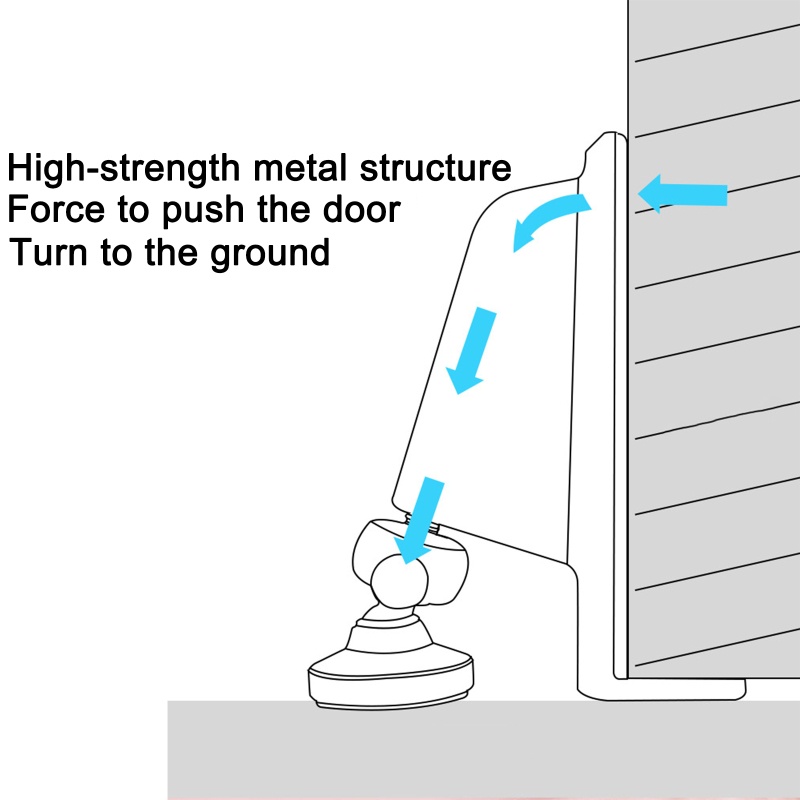 High-strength metal structure
Force to push the door
Turn to the ground