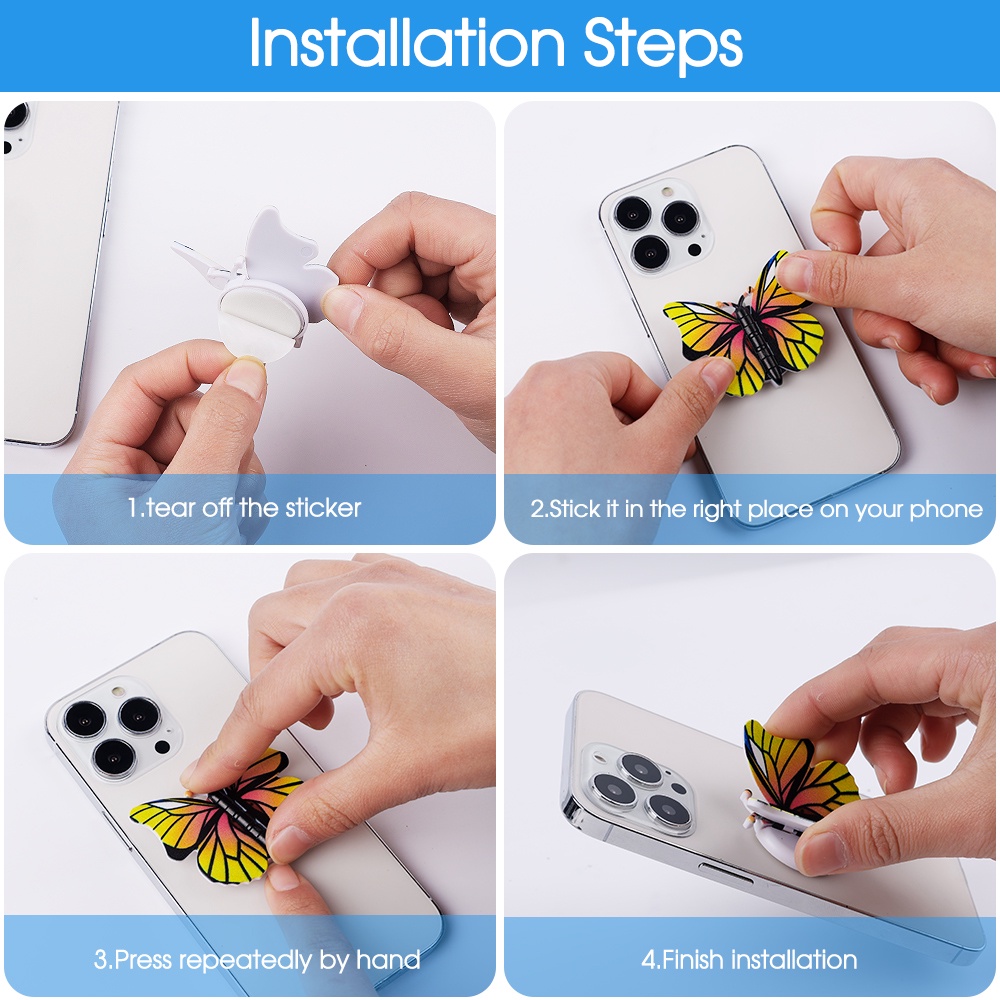 Installation Steps

1.tear off the sticker

2.Stick it in the right place on your phone

3.Press repeatedly by hand

4.Finish installation