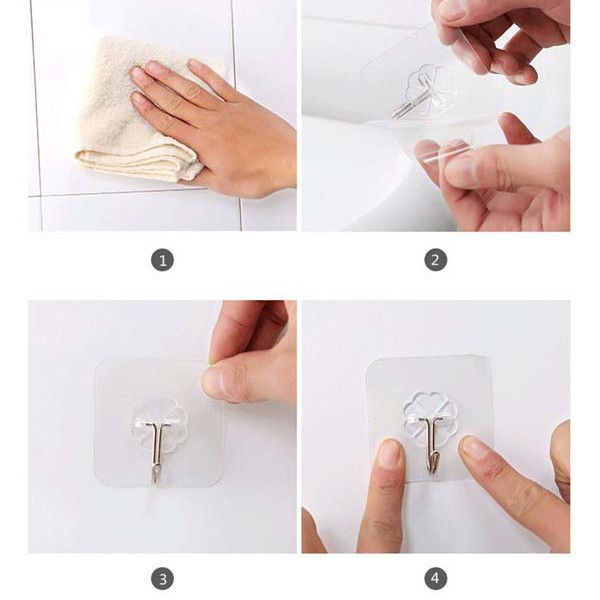 1

2

3

4