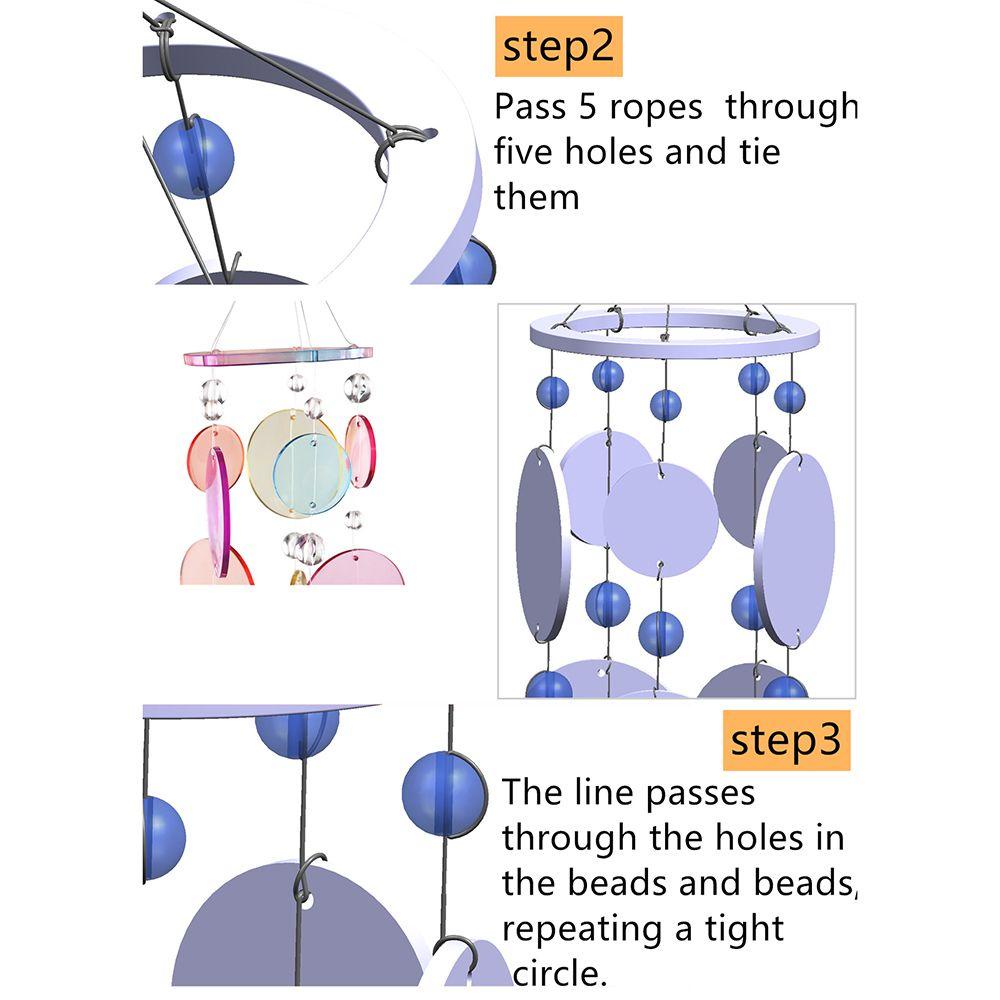 step2

Pass 5 ropes through five holes and tie them

step3

The line passes through the holes in the beads and beads, repeating a tight circle.