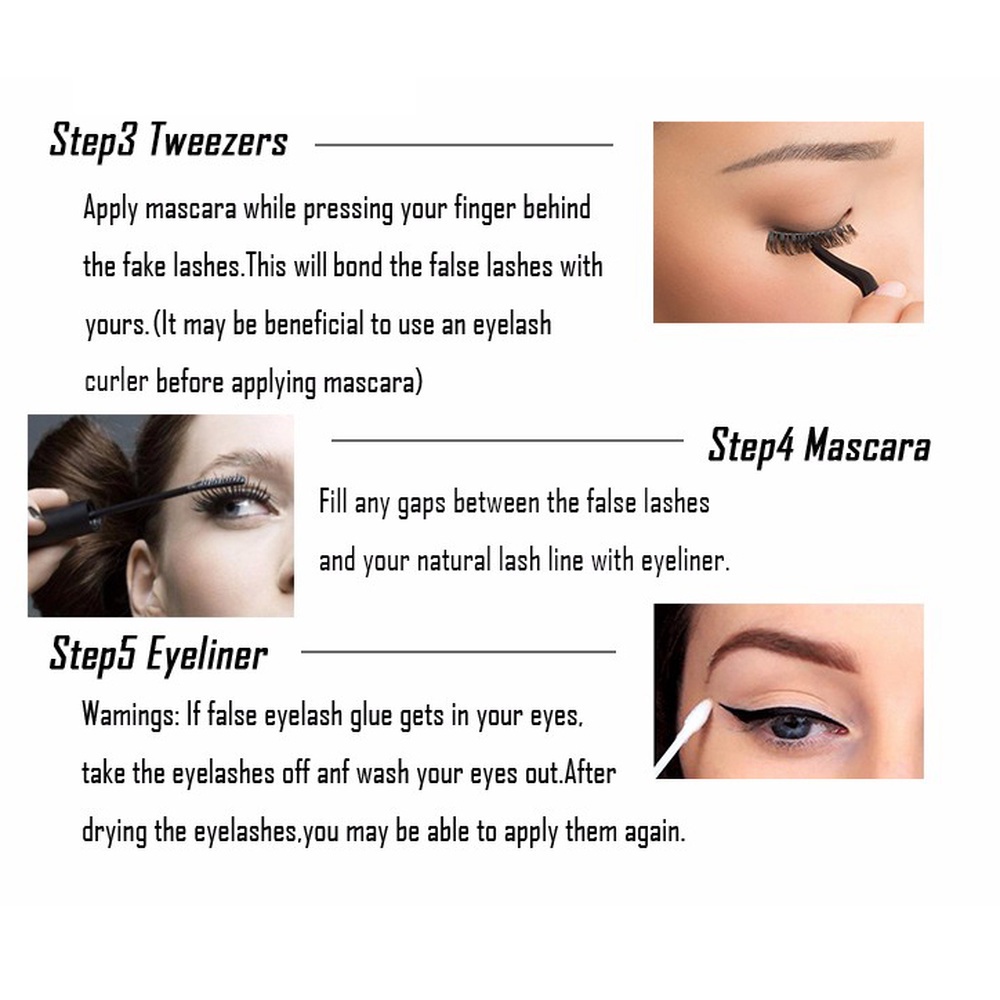 Step3 Tweezers

Apply mascara while pressing your finger behind the fake lashes.This will bond the false lashes with yours.(It may be beneficial to use an eyelash curler before applying mascara)

Step4 Mascara

Fill any gaps between the false lashes and your natural lash line with eyeliner.

Step5 Eyeliner

Wamings: If false eyelash glue gets in your eyes, take the eyelashes off anf wash your eyes out.After drying the eyelashes,you may be able to apply them again.