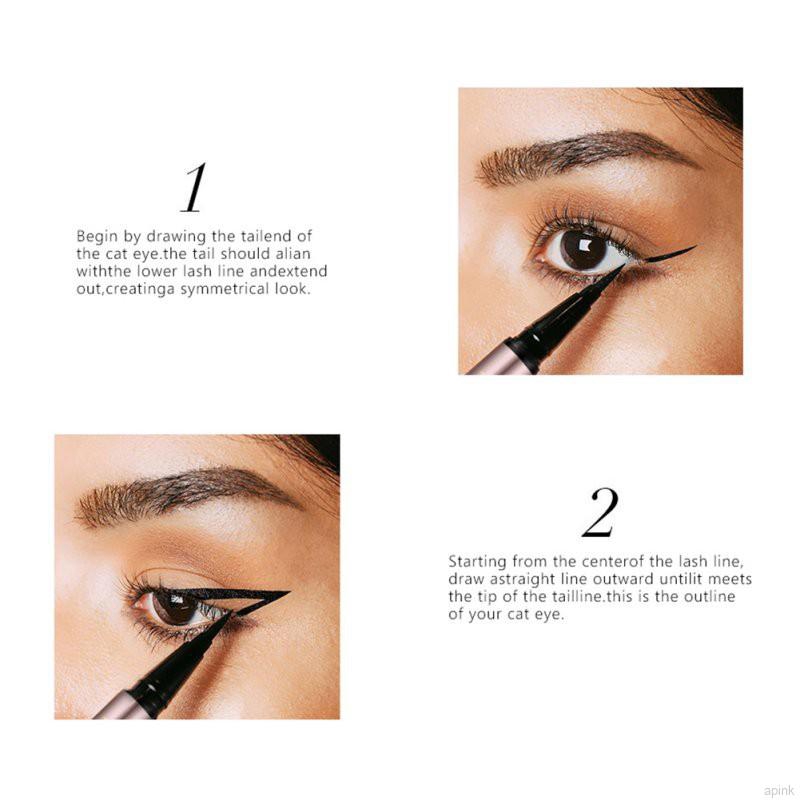 1

Begin by drawing the tailend of the cat eye.the tail should alian withthe lower lash line andextend out,creatinga symmetrical look.

2

Starting from the centerof the lash line, draw astraight line outward untilit meets the tip of the tailline.this is the outline of your cat eye.

apink