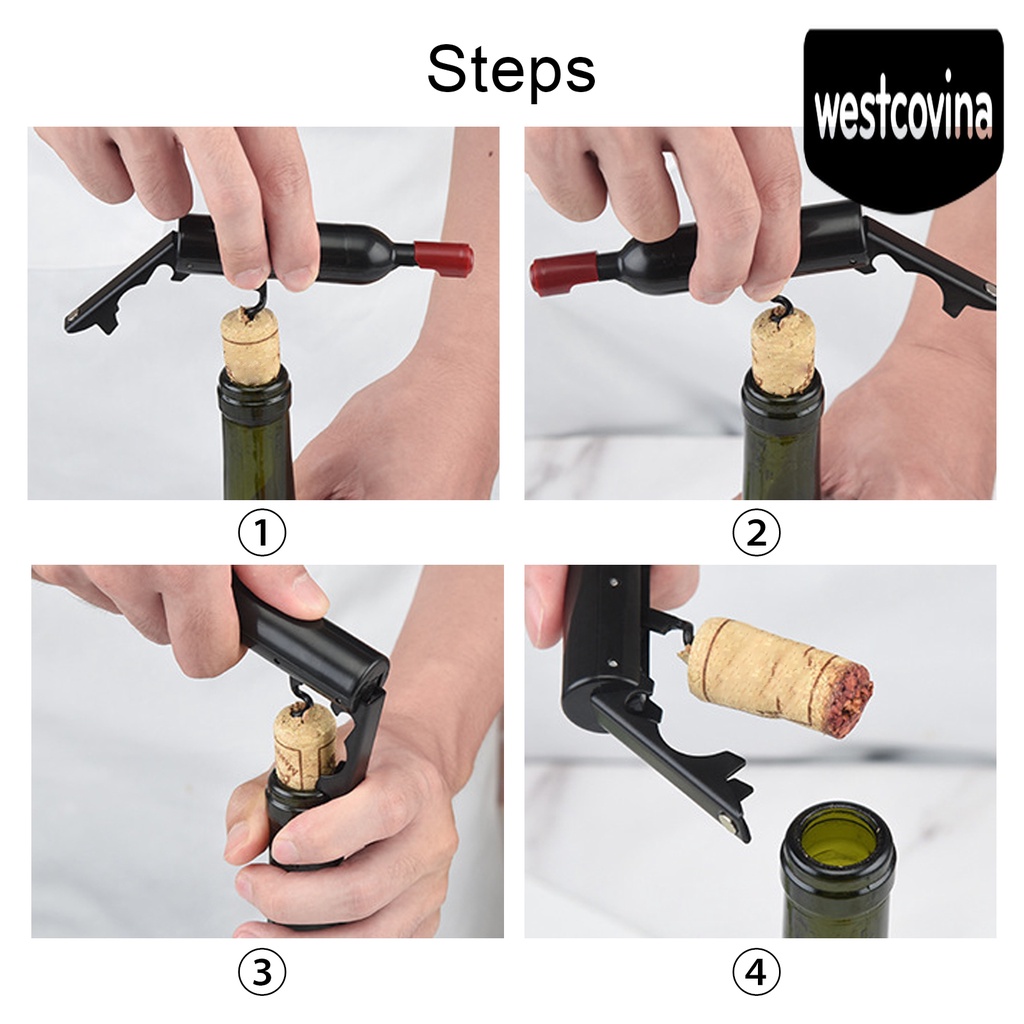 Steps

westcovina

①

②

③

④