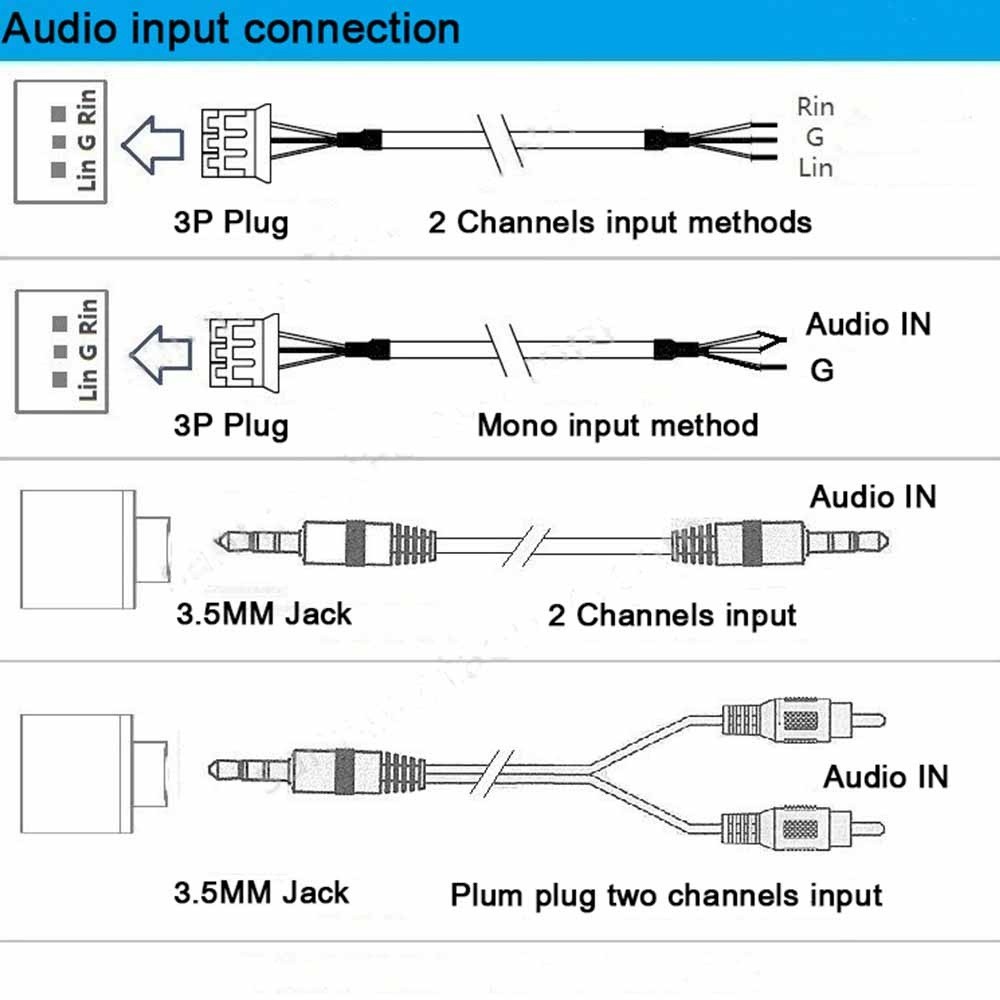 Audio input connection

Lin G Rin

Rin
G
Lin

3P Plug

2 Channels input methods

Lin G Rin

Audio IN
G

3P Plug

Mono input method

Audio IN

3.5MM Jack

2 Channels input

Audio IN

3.5MM Jack

Plum plug two channels input