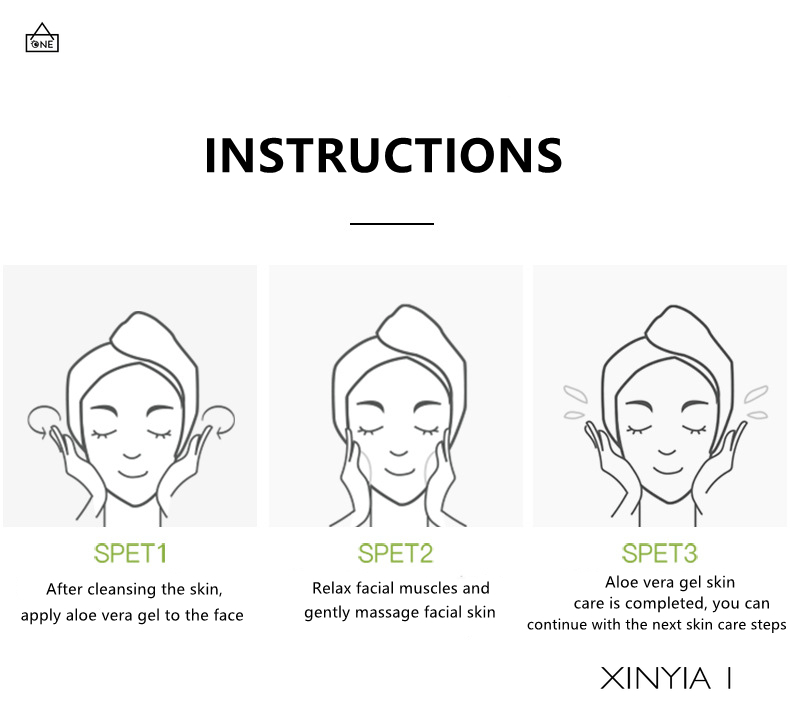 ONE

INSTRUCTIONS

SPET1
After cleansing the skin, apply aloe vera gel to the face

SPET2
Relax facial muscles and gently massage facial skin

SPET3
Aloe vera gel skin care is completed, you can continue with the next skin care steps

XINYIA I