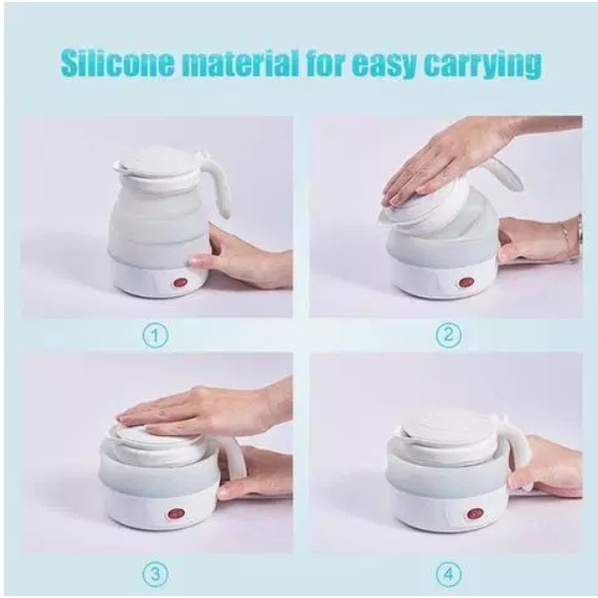 Silicone material for easy carrying

①

②

③

④