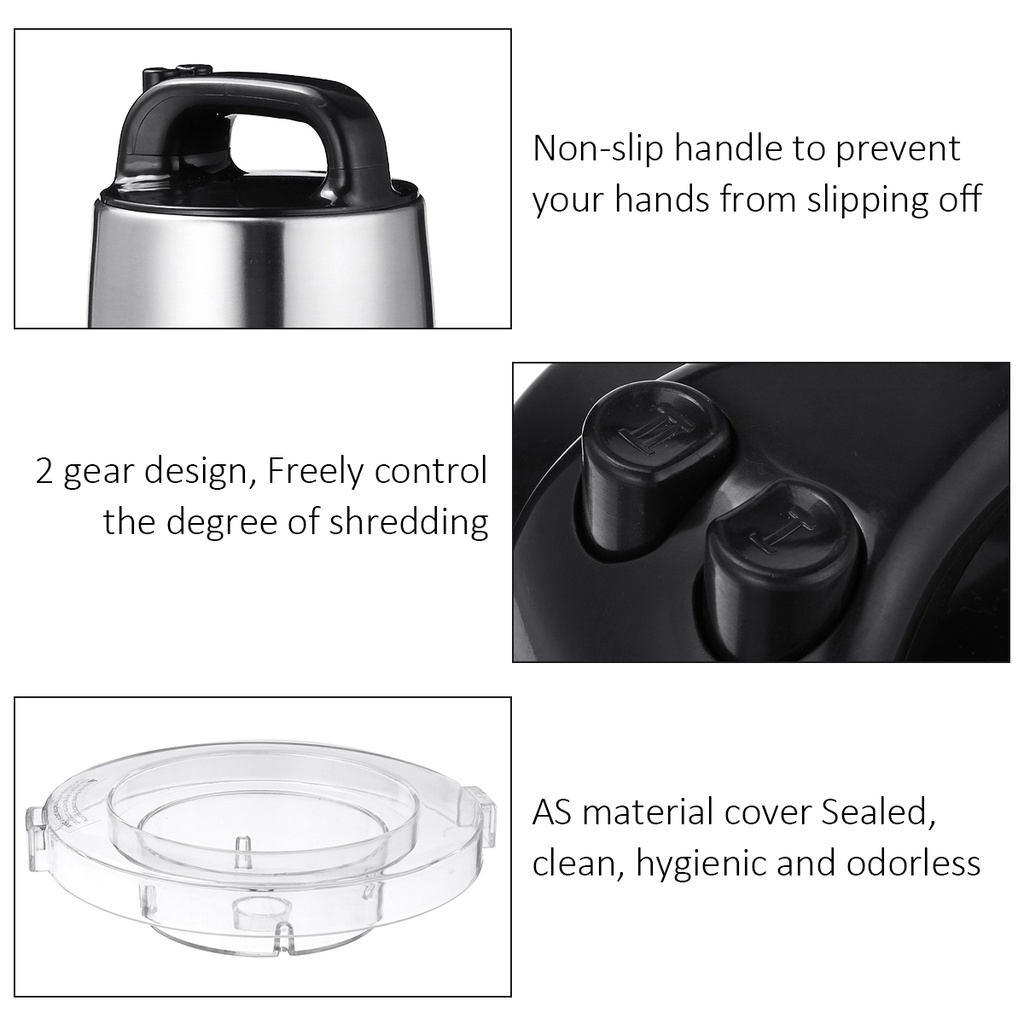 Non-slip handle to prevent your hands from slipping off

2 gear design, Freely control the degree of shredding

II

I

AS material cover Sealed, clean, hygienic and odorless