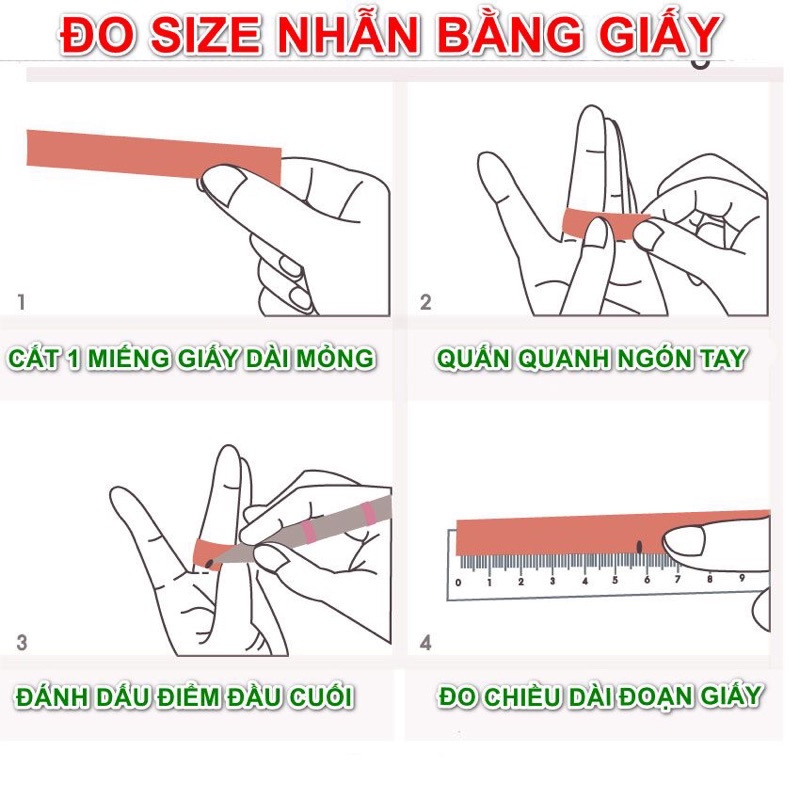 ĐO SIZE NHẪN BẰNG GIẤY

1

CẮT 1 MIẾNG GIẤY DÀI MỎNG

2

QUẤN QUANH NGÓN TAY

3

ĐÁNH DẤU ĐIỂM ĐẦU CUỐI

0 1 2 3 4 5 6 7 8 9

4

ĐO CHIỀU DÀI ĐOẠN GIẤY