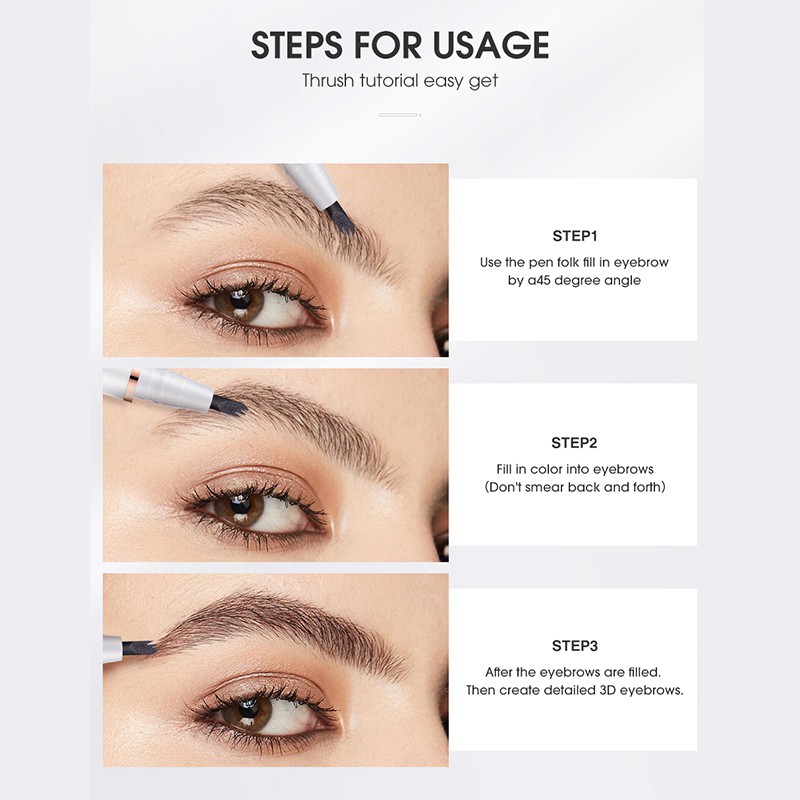 STEPS FOR USAGE

Thrush tutorial easy get

STEP1

Use the pen folk fill in eyebrow by a45 degree angle

STEP2

Fill in color into eyebrows (Don't smear back and forth)

STEP3

After the eyebrows are filled. Then create detailed 3D eyebrows.