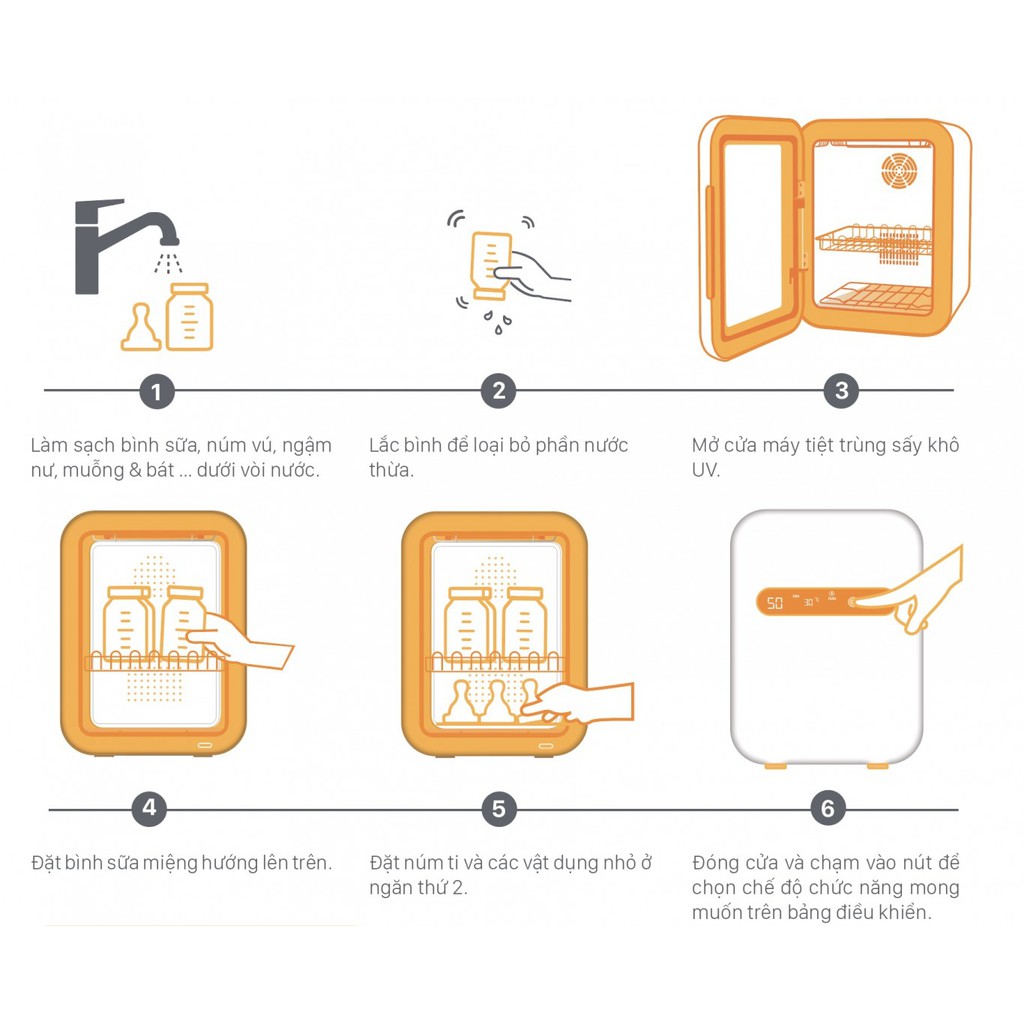 1

Làm sạch bình sữa, núm vú, ngậm nư, muỗng & bát ... dưới vòi nước.

2

Lắc bình để loại bỏ phần nước thừa.

3

Mở cửa máy tiệt trùng sấy khô UV.

50 30

4

Đặt bình sữa miệng hướng lên trên.

5

Đặt núm ti và các vật dụng nhỏ ở ngăn thứ 2.

6

Đóng cửa và chạm vào nút để chọn chế độ chức năng mong muốn trên bảng điều khiển.