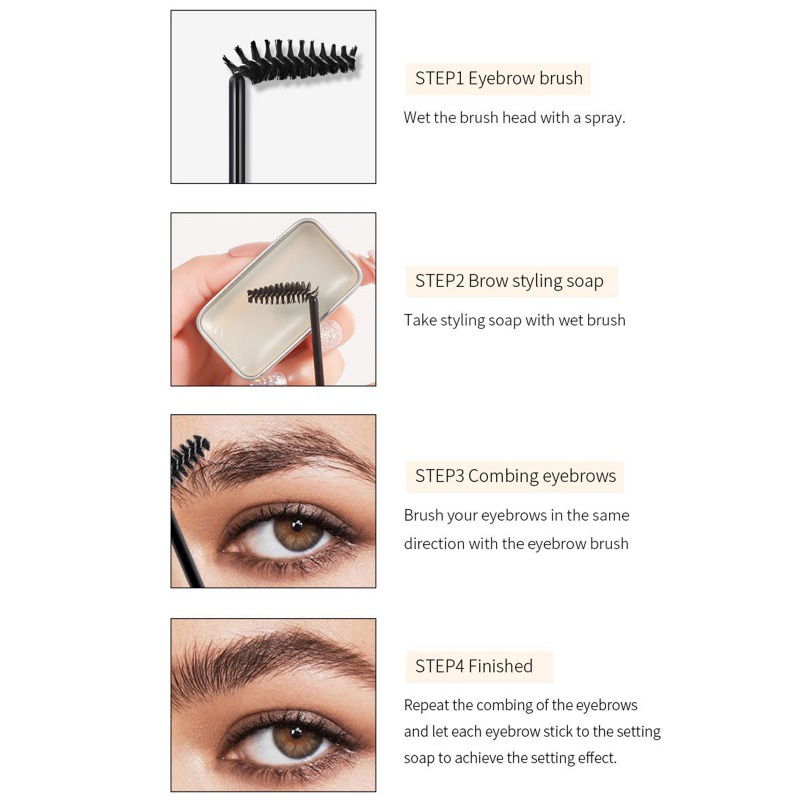 STEP1 Eyebrow brush

Wet the brush head with a spray.

STEP2 Brow styling soap

Take styling soap with wet brush

STEP3 Combing eyebrows

Brush your eyebrows in the same direction with the eyebrow brush

STEP4 Finished

Repeat the combing of the eyebrows and let each eyebrow stick to the setting soap to achieve the setting effect.