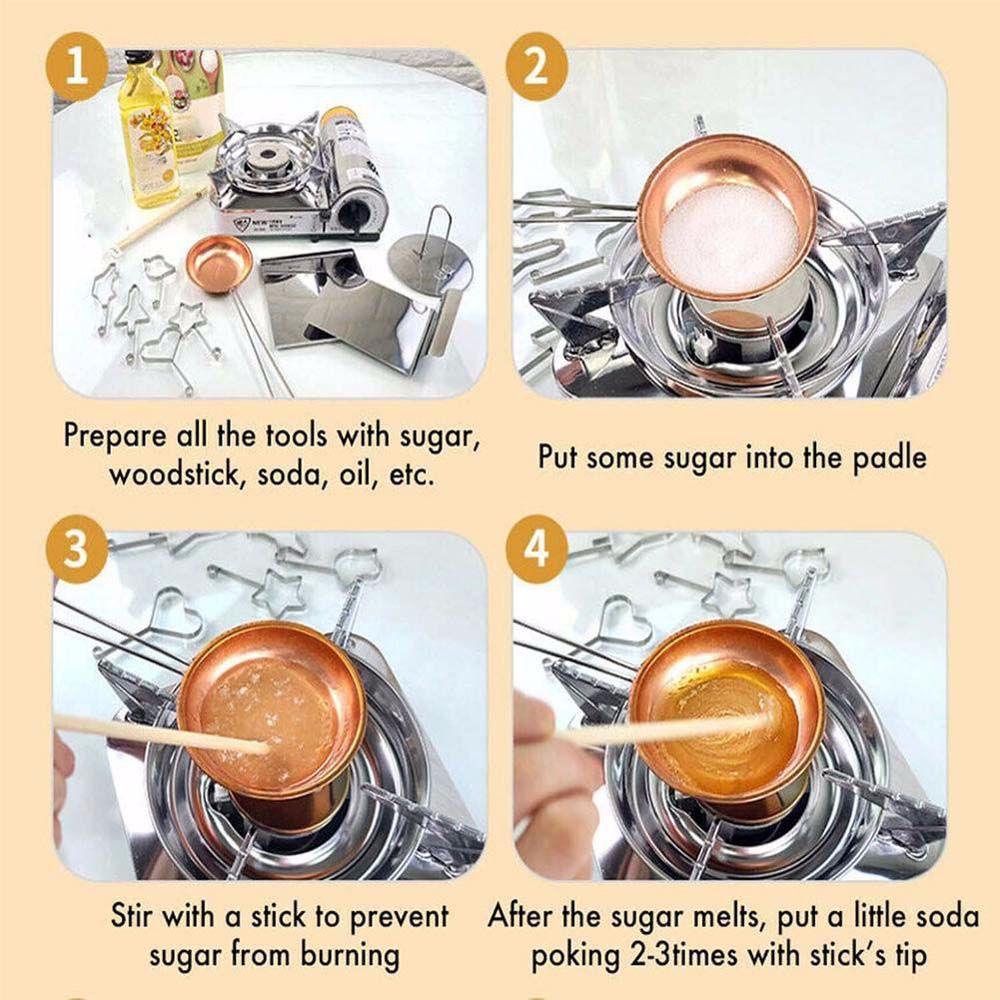 1

Prepare all the tools with sugar, woodstick, soda, oil, etc.

2

Put some sugar into the padle

3

Stir with a stick to prevent sugar from burning

4

After the sugar melts, put a little soda poking 2-3times with stick's tip