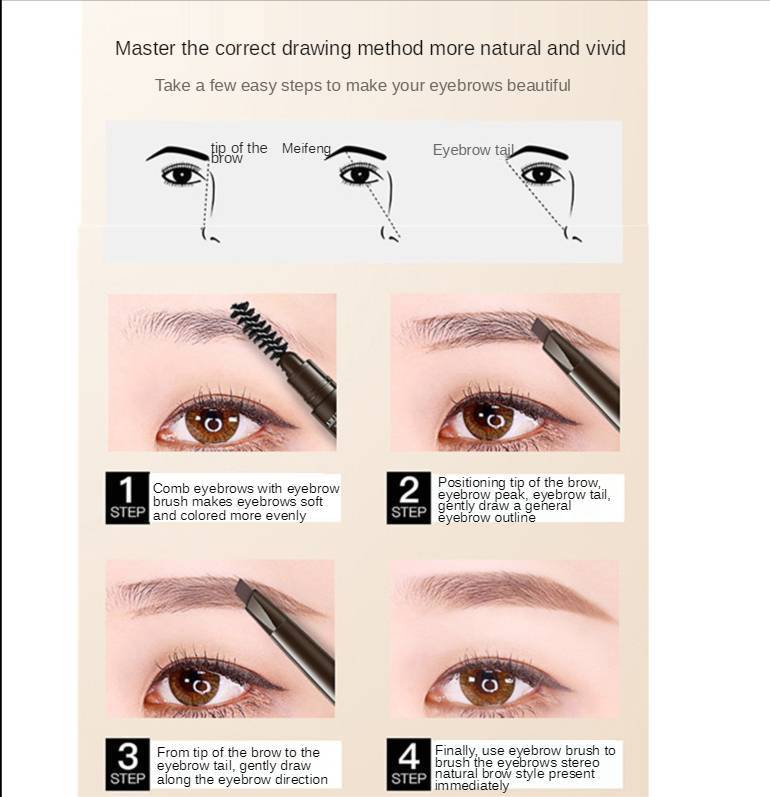 Master the correct drawing method more natural and vivid

Take a few easy steps to make your eyebrows beautiful

tip of the brow

Meifeng

Eyebrow tail

1 STEP Comb eyebrows with eyebrow brush makes eyebrows soft and colored more evenly

2 STEP Positioning tip of the brow, eyebrow peak, eyebrow tail, gently draw a general eyebrow outline

3 STEP From tip of the brow to the eyebrow tail, gently draw along the eyebrow direction

4 STEP Finally, use eyebrow brush to brush the eyebrows stereo natural brow style present immediately