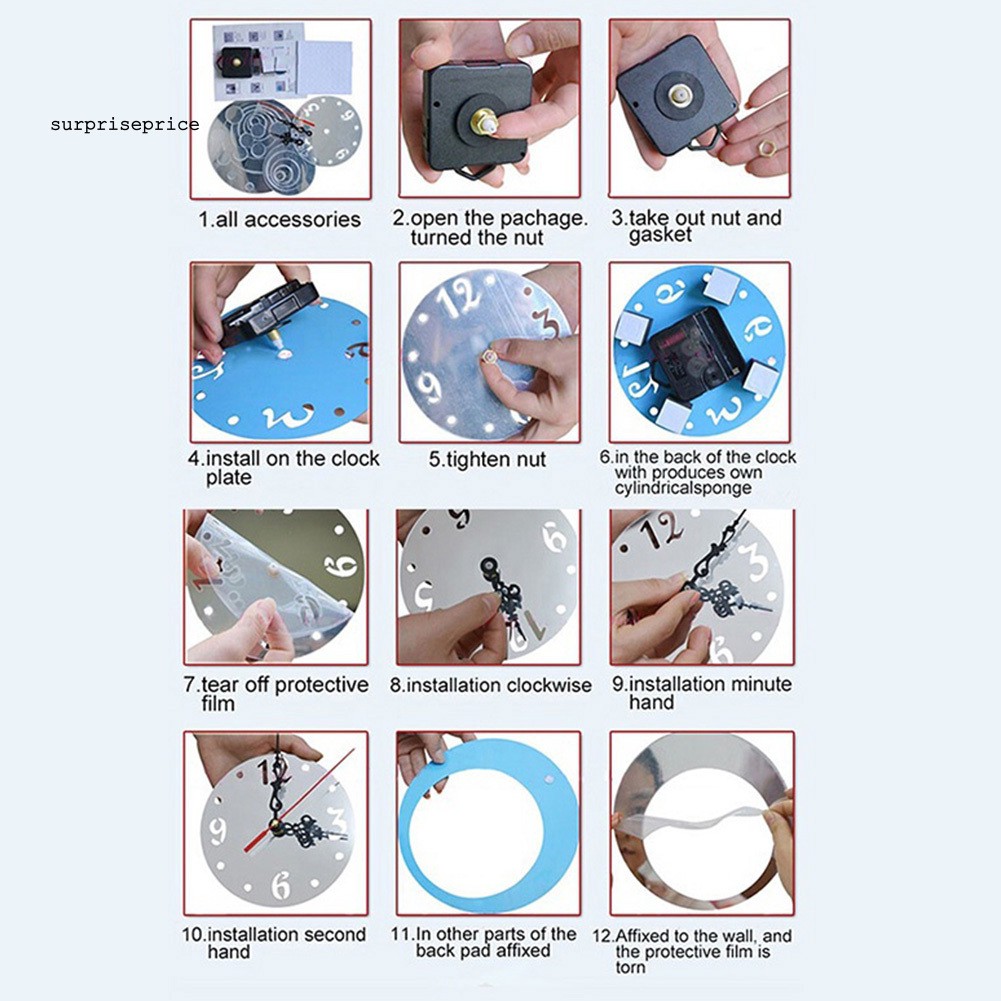 surpriseprice

1.all accessories

2.open the pachage. turned the nut

3.take out nut and gasket

4.install on the clock plate

5.tighten nut

6.in the back of the clock with produces own cylindricalsponge

7.tear off protective film

8.installation clockwise

9.installation minute hand

10.installation second hand

11.In other parts of the back pad affixed

12.Affixed to the wall, and the protective film is torn