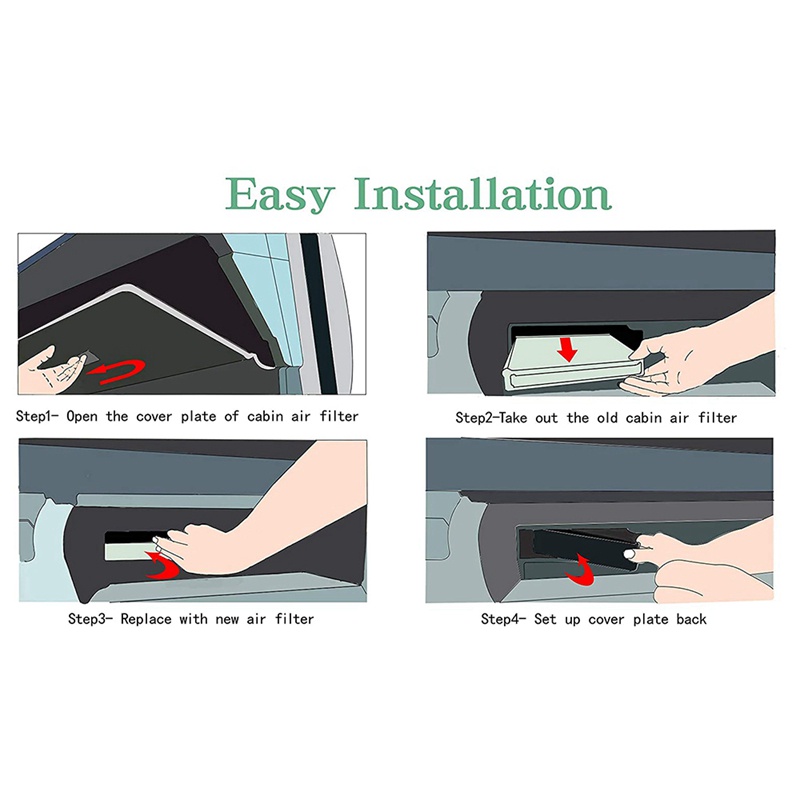 Easy Installation

Step1- Open the cover plate of cabin air filter

Step2-Take out the old cabin air filter

Step3- Replace with new air filter

Step4- Set up cover plate back