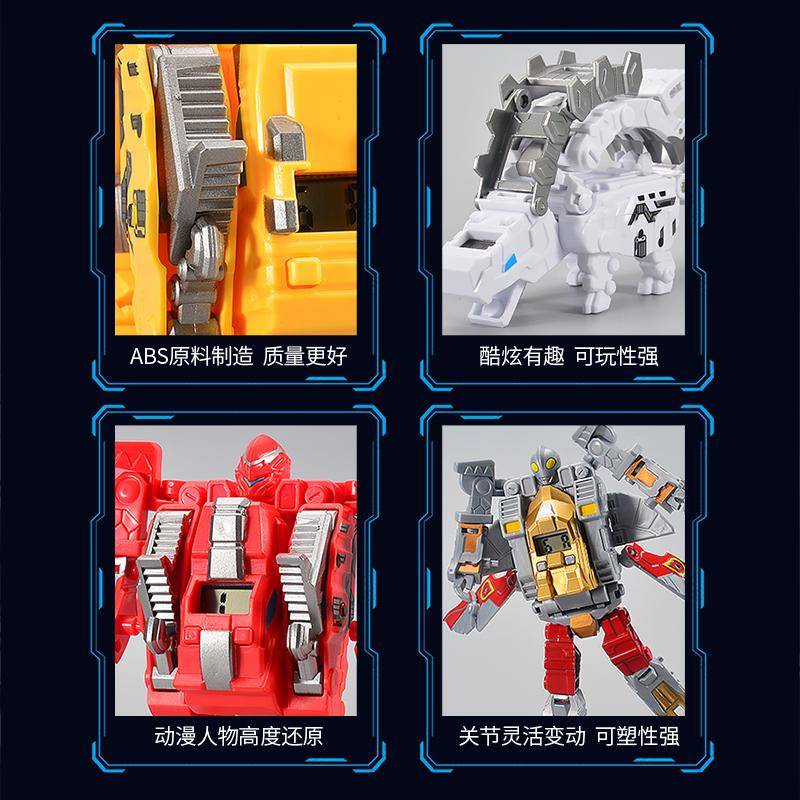 ABS原料制造 质量更好

酷炫有趣 可玩性强

动漫人物高度还原

关节灵活变动 可塑性强