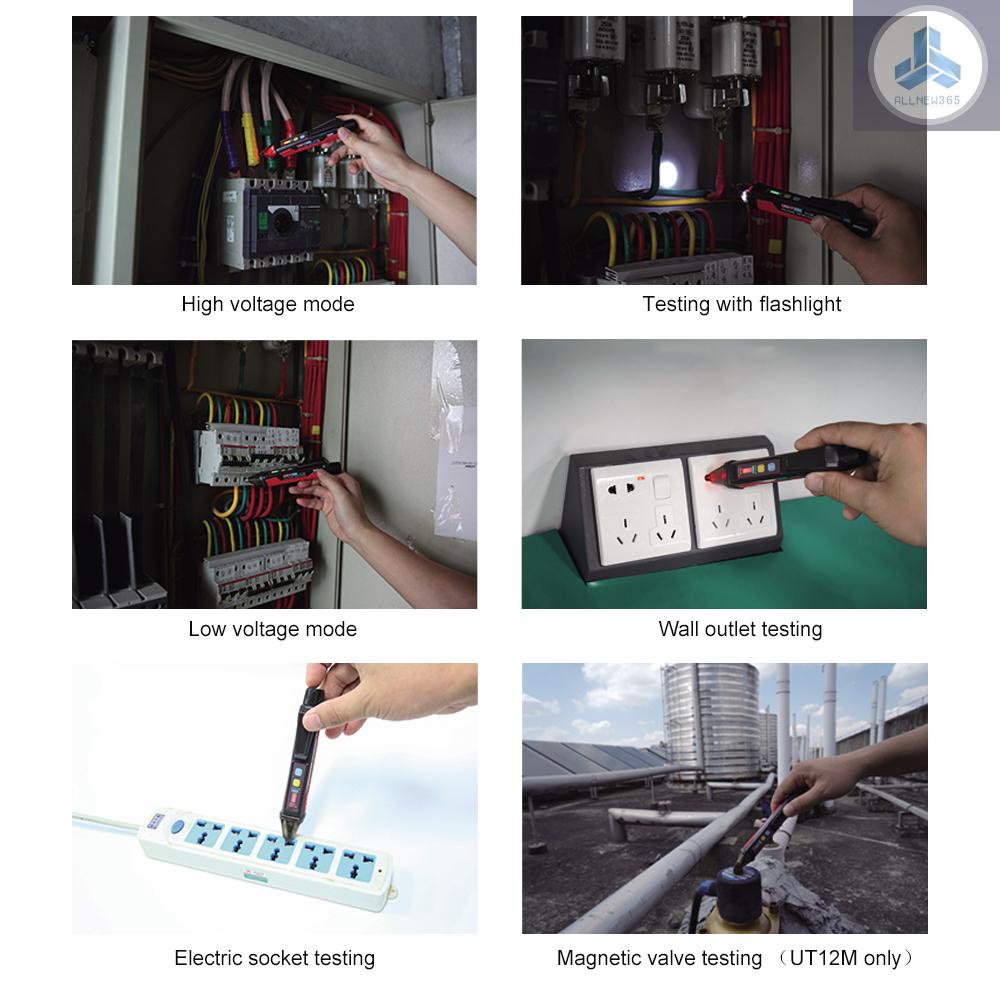 ALLNEW365

High voltage mode

Testing with flashlight

Low voltage mode

Wall outlet testing

Electric socket testing

Magnetic valve testing （UT12M only）