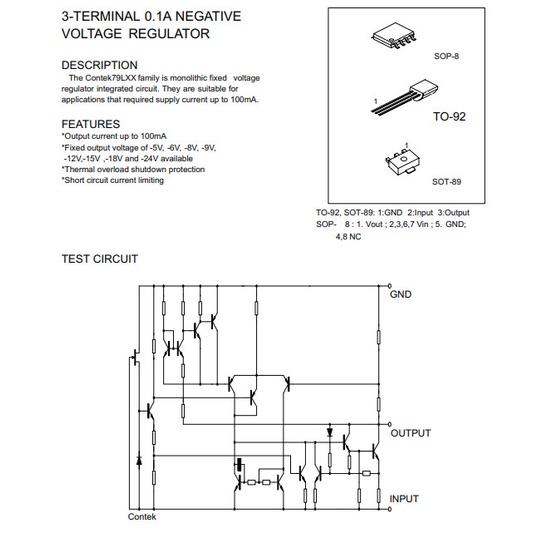 3-TERMINAL 0.1A NEGATIVE VOLTAGE REGULATOR

DESCRIPTION
The Contek79LXX family is monolithic fixed voltage regulator integrated circuit. They are suitable for applications that required supply current up to 100mA.

FEATURES
*Output current up to 100mA
*Fixed output voltage of -5V, -6V, -8V, -9V, -12V,-15V ,-18V and -24V available
*Thermal overload shutdown protection
*Short circuit current limiting

SOP-8

1

TO-92

1

SOT-89

TO-92, SOT-89: 1:GND 2:Input 3:Output
SOP- 8 : 1. Vout ; 2,3,6,7 Vin ; 5. GND; 4,8 NC

TEST CIRCUIT

GND

OUTPUT

INPUT

Contek