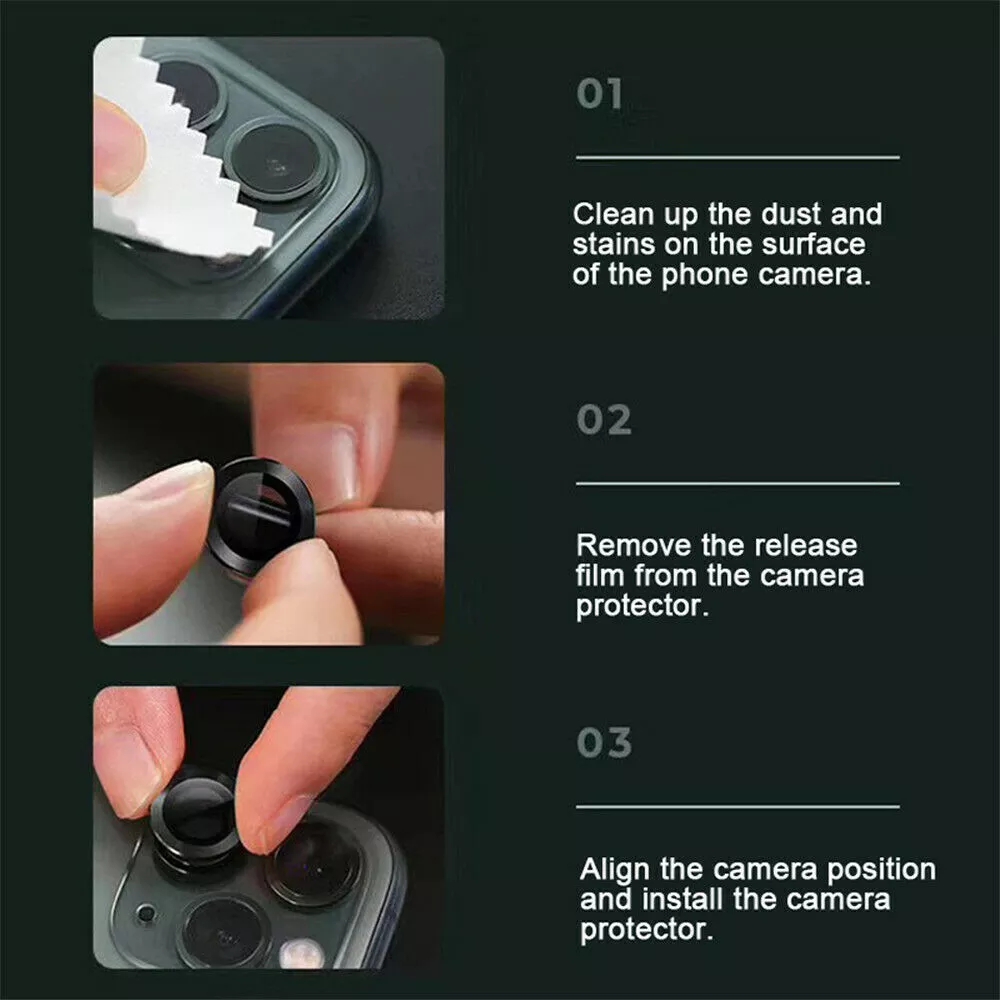 01

Clean up the dust and stains on the surface of the phone camera.

02

Remove the release film from the camera protector.

03

Align the camera position and install the camera protector.