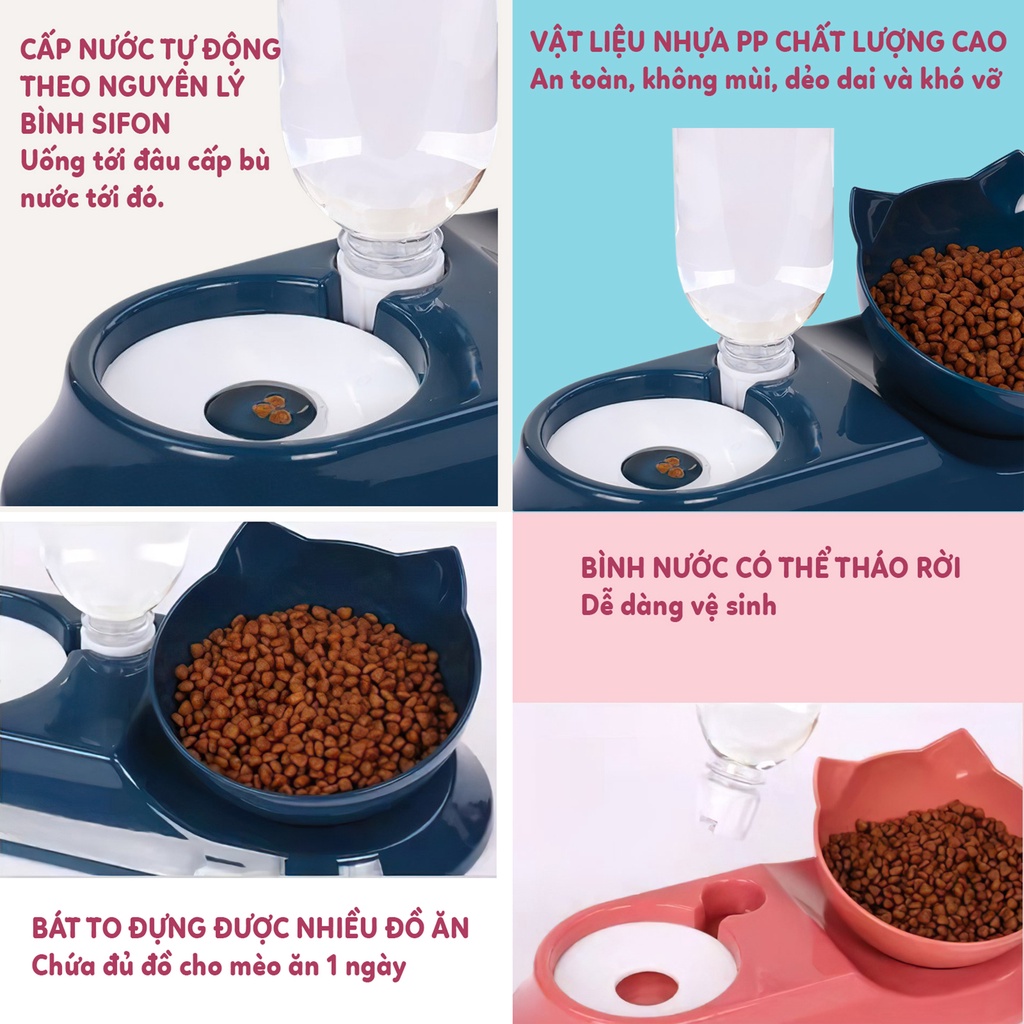 CẤP NƯỚC TỰ ĐỘNG THEO NGUYÊN LÝ BÌNH SIFON
Uống tới đâu cấp bù nước tới đó.

VẬT LIỆU NHỰA PP CHẤT LƯỢNG CAO
An toàn, không mùi, dẻo dai và khó vỡ

BÌNH NƯỚC CÓ THỂ THÁO RỜI
Dễ dàng vệ sinh

BÁT TO ĐỰNG ĐƯỢC NHIỀU ĐỒ ĂN
Chứa đủ đồ cho mèo ăn 1 ngày