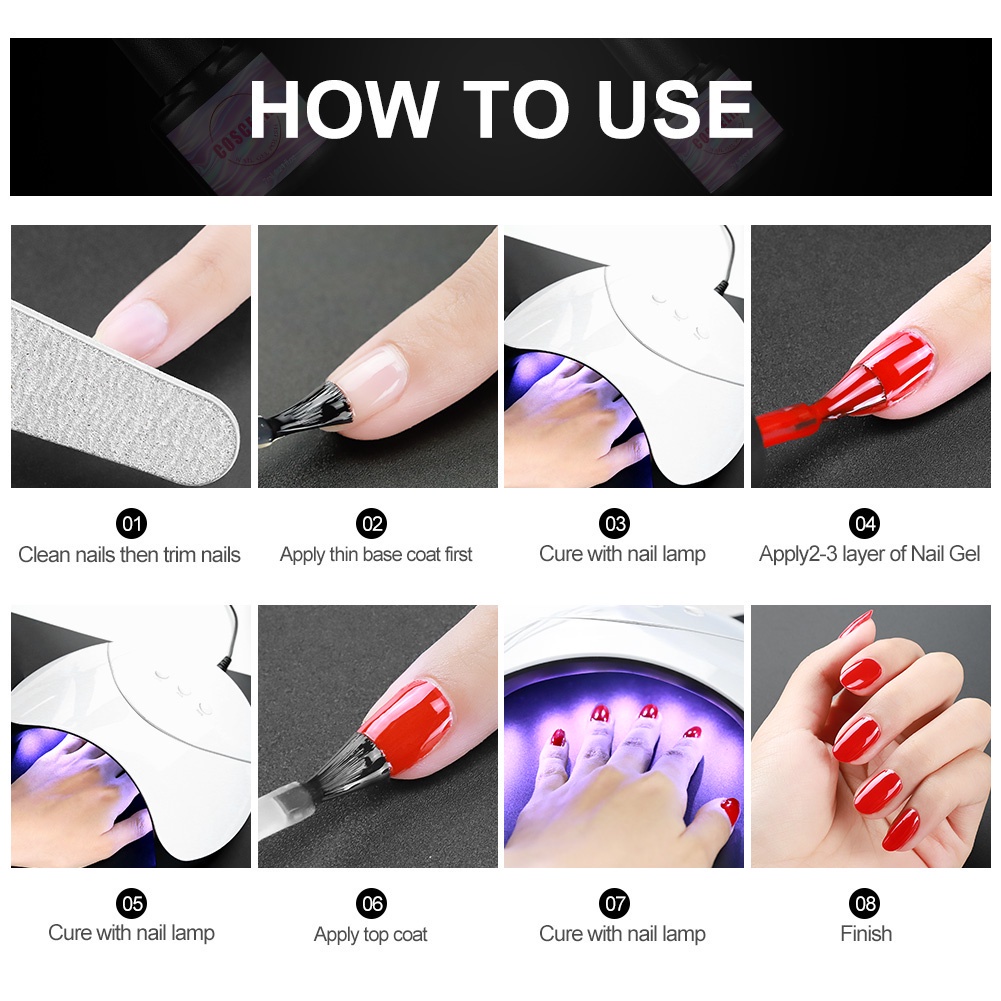 HOW TO USE

01
Clean nails then trim nails

02
Apply thin base coat first

03
Cure with nail lamp

04
Apply2-3 layer of Nail Gel

05
Cure with nail lamp

06
Apply top coat

07
Cure with nail lamp

08
Finish