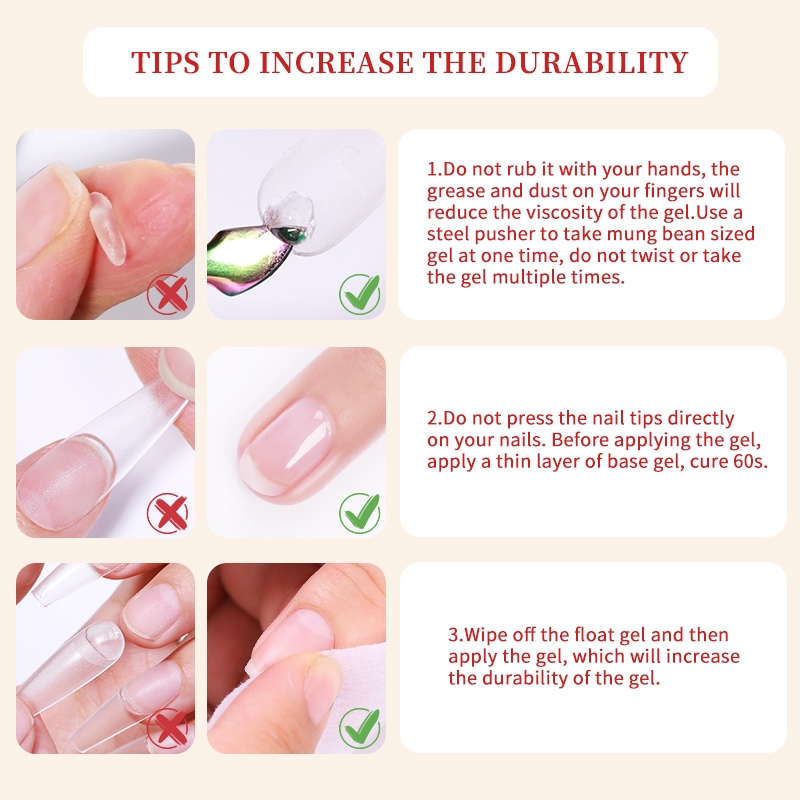 TIPS TO INCREASE THE DURABILITY

1.Do not rub it with your hands, the grease and dust on your fingers will reduce the viscosity of the gel.Use a steel pusher to take mung bean sized gel at one time, do not twist or take the gel multiple times.

2.Do not press the nail tips directly on your nails. Before applying the gel, apply a thin layer of base gel, cure 60s.

3.Wipe off the float gel and then apply the gel, which will increase the durability of the gel.